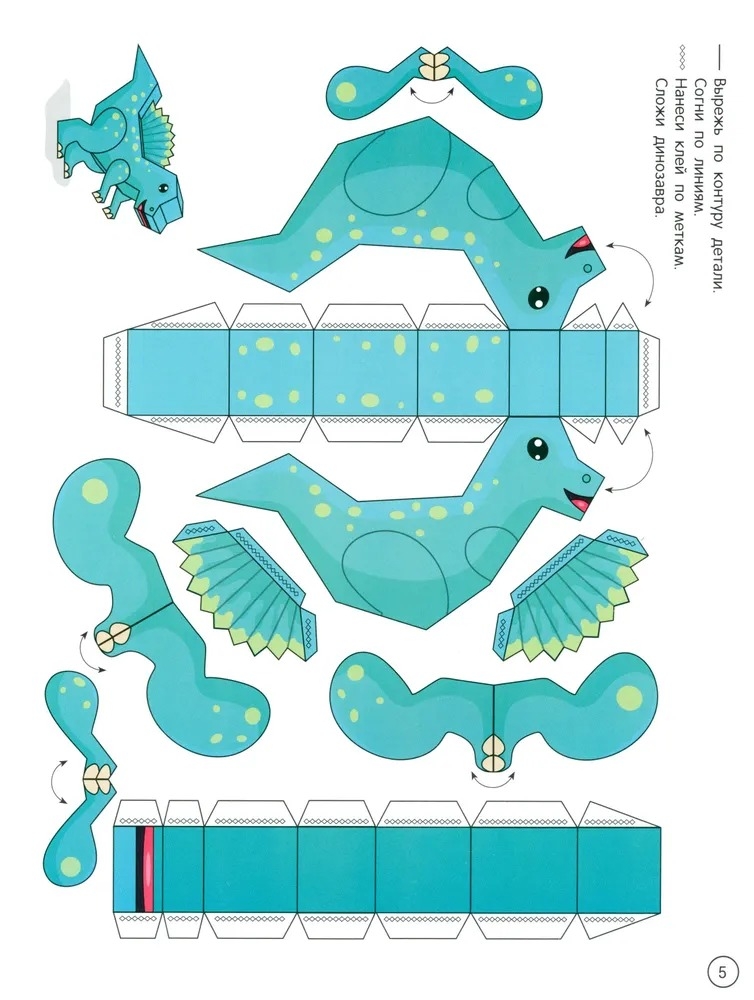 Вырежь по контуру детали.
Согни по линиям.
Нанеси клей по меткам.
Сложи динозавра.

5