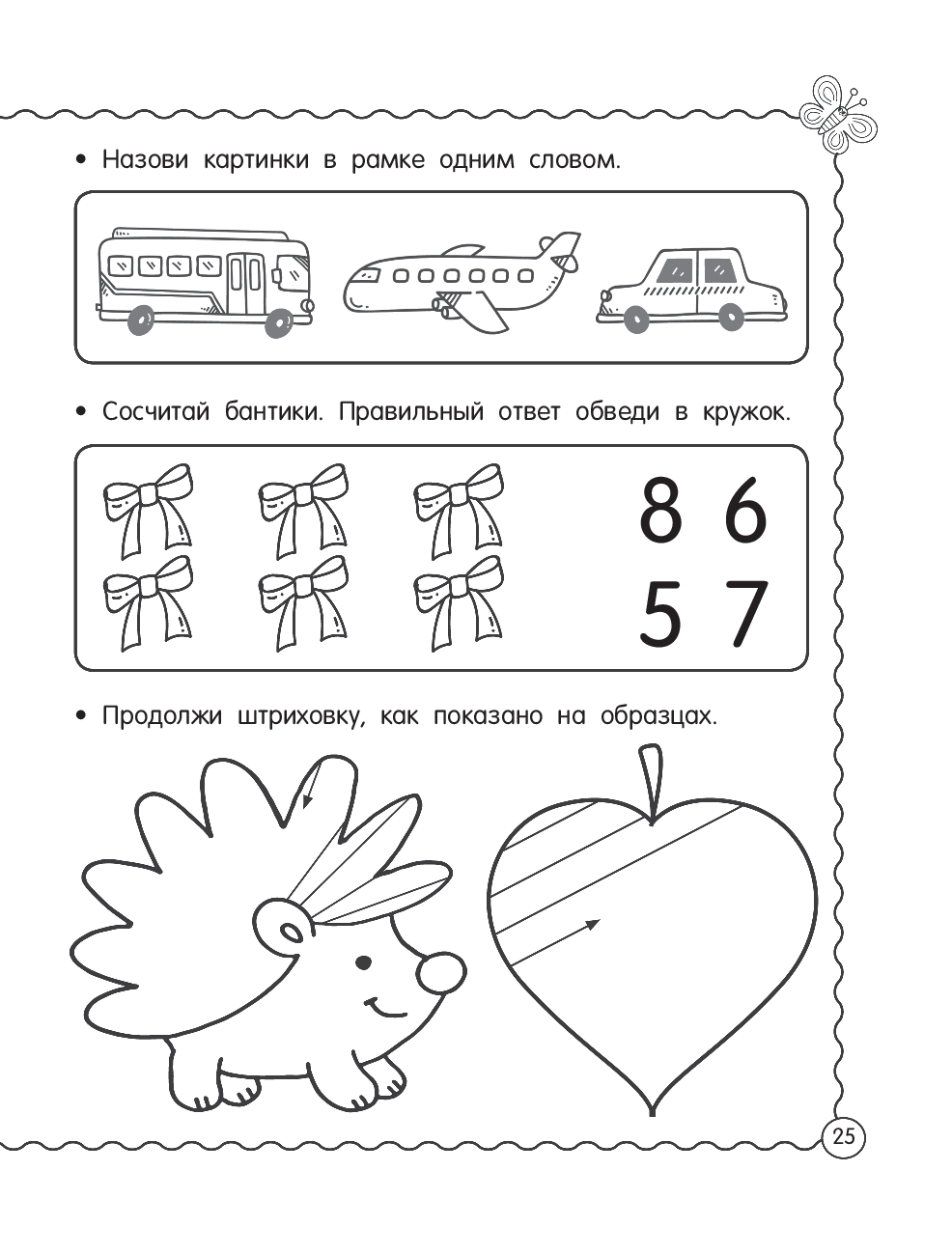 • Назови картинки в рамке одним словом.

• Сосчитай бантики. Правильный ответ обведи в кружок.

8 6
5 7

• Продолжи штриховку, как показано на образцах.

25