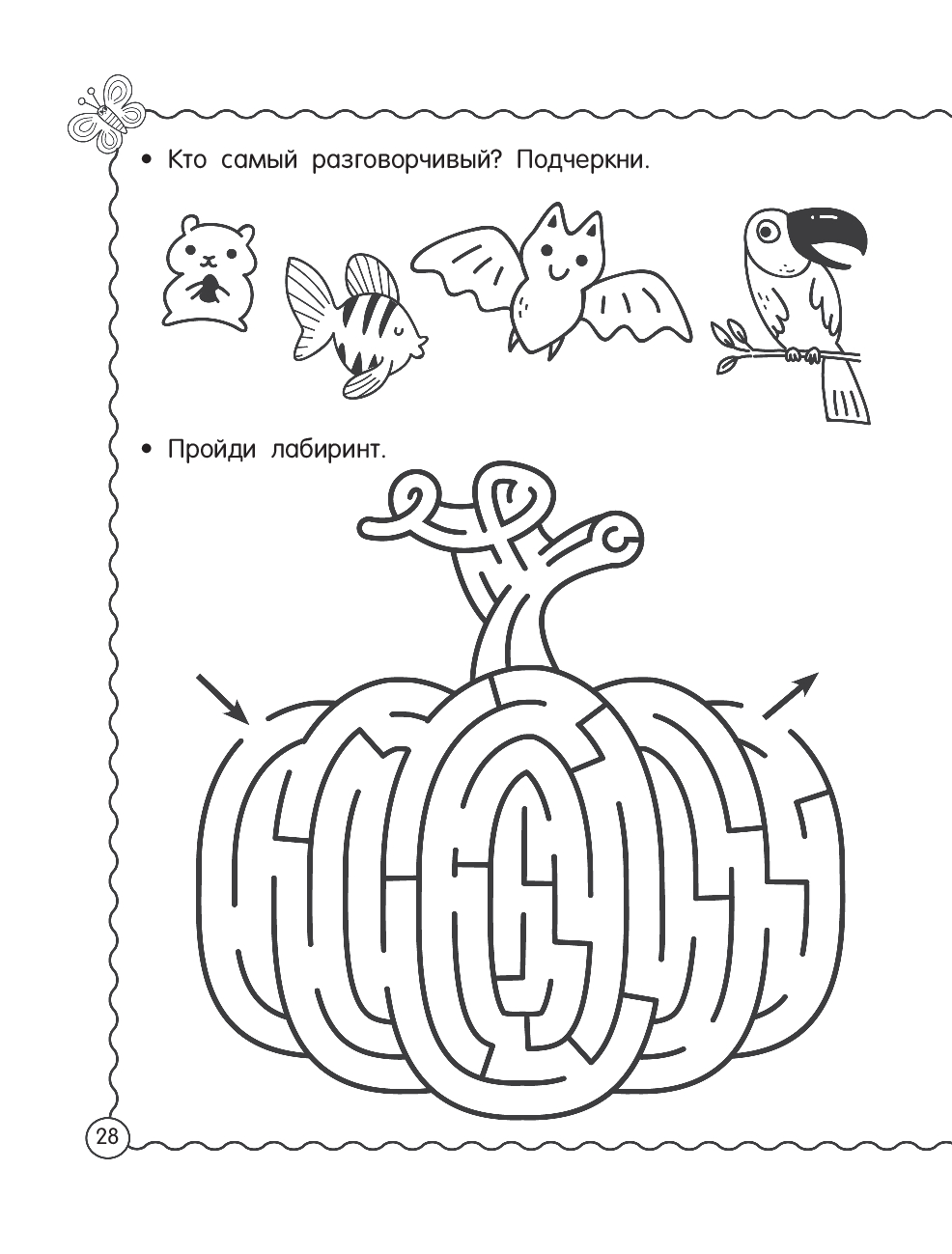 • Кто самый разговорчивый? Подчеркни.

• Пройди лабиринт.

28