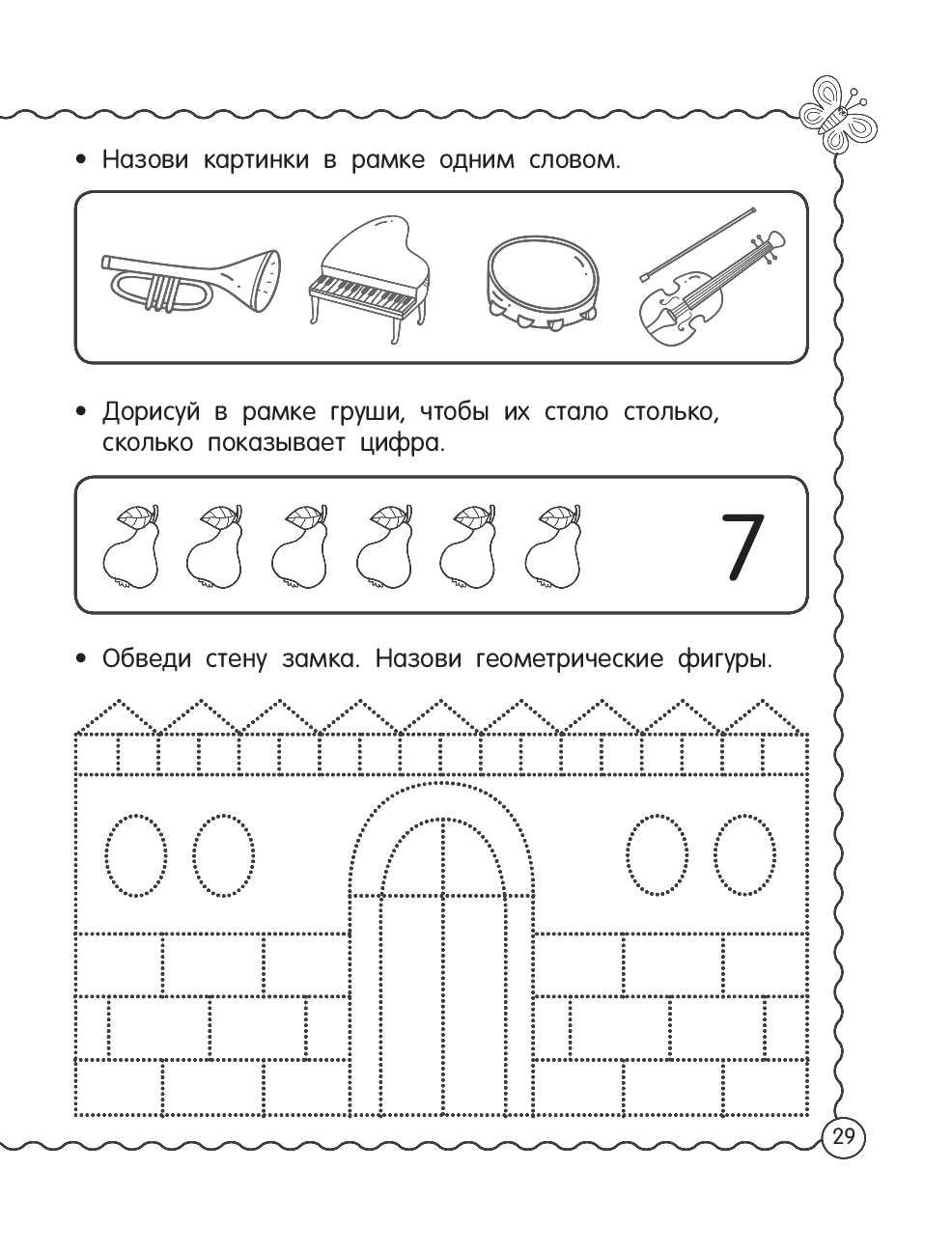 • Назови картинки в рамке одним словом.

• Дорисуй в рамке груши, чтобы их стало столько, сколько показывает цифра.

7

• Обведи стену замка. Назови геометрические фигуры.

29