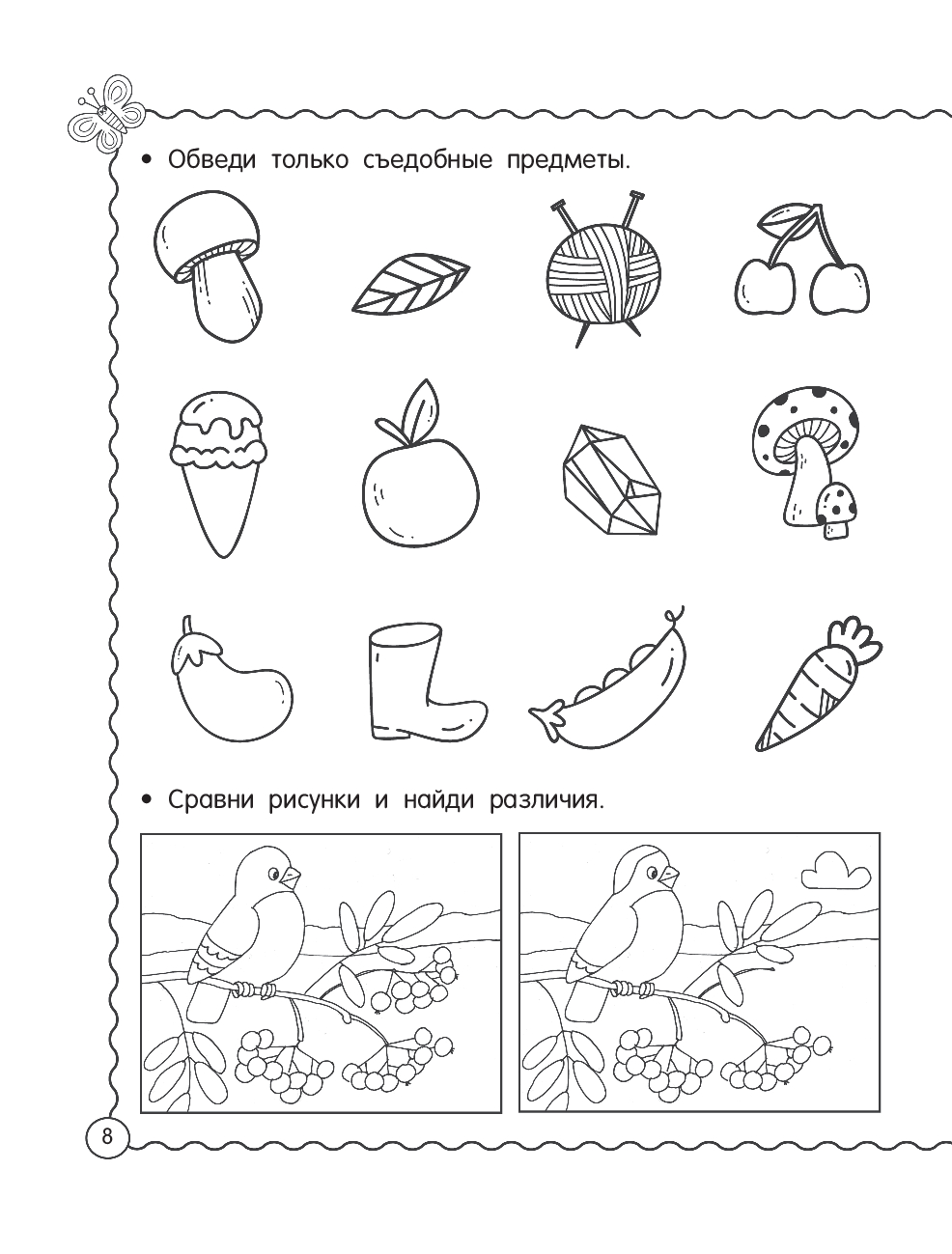 • Обведи только съедобные предметы.

• Сравни рисунки и найди различия.

8