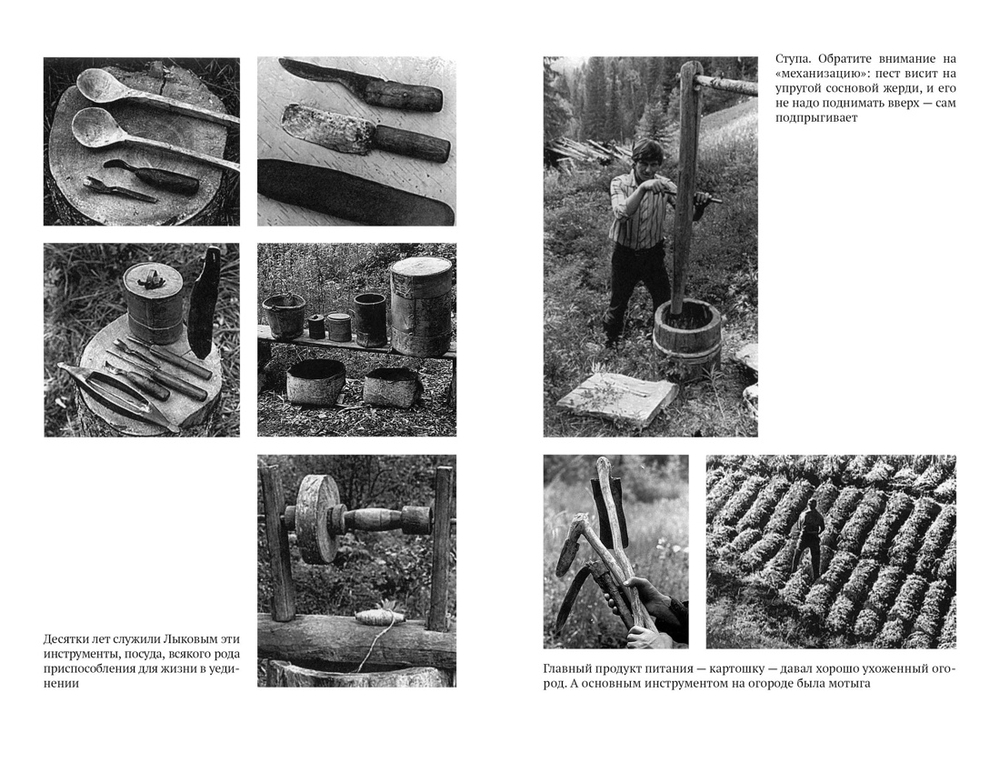 Десятки лет служили Лыковым эти инструменты, посуда, всякого рода приспособления для жизни в уединении

Ступа. Обратите внимание на «механизацию»: пест висит на упругой сосновой жерди, и его не надо поднимать вверх — сам подпрыгивает

Главный продукт питания — картошку — давал хорошо ухоженный огород. А основным инструментом на огороде была мотыга