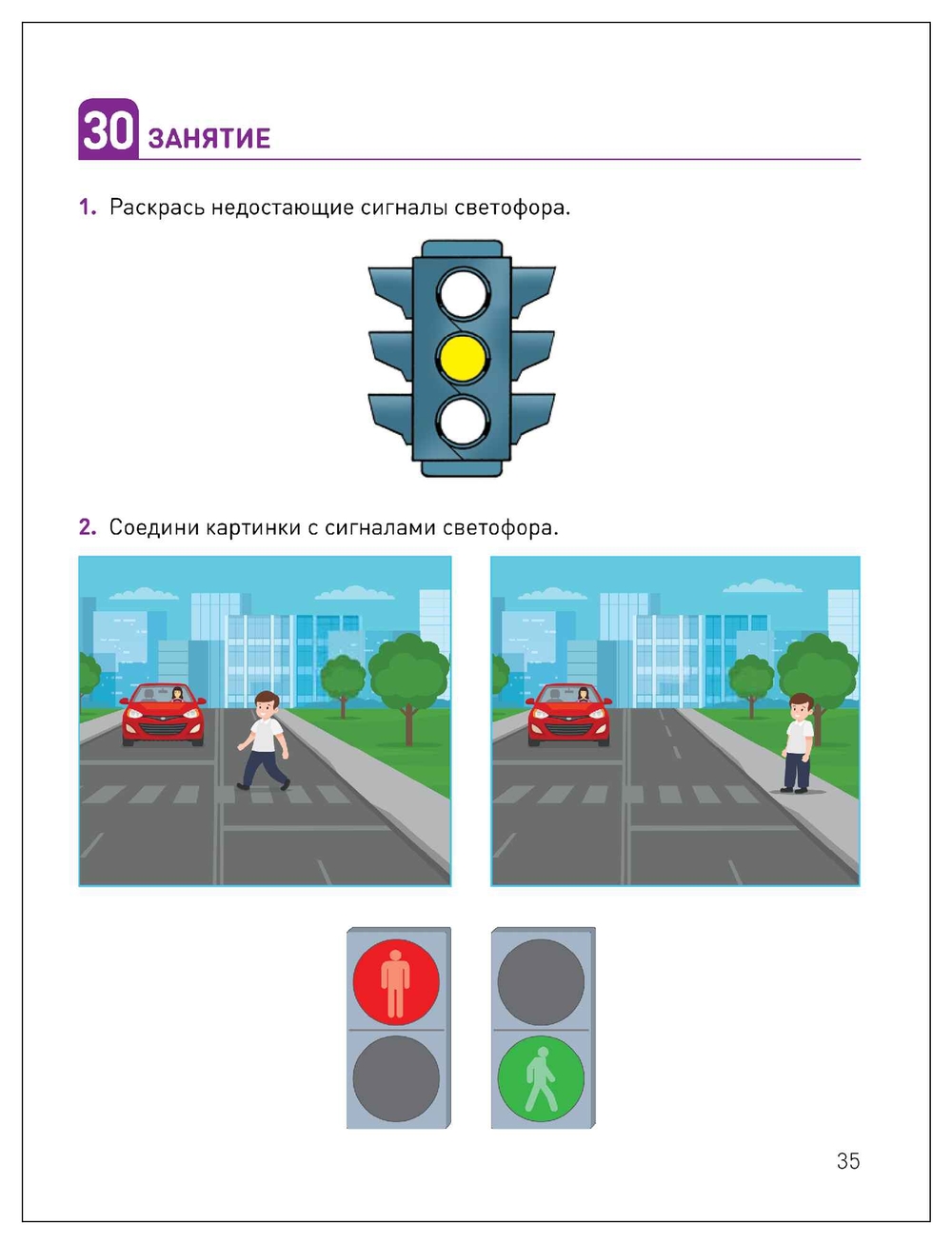 30 ЗАНЯТИЕ

1. Раскрась недостающие сигналы светофора.

2. Соедини картинки с сигналами светофора.

35