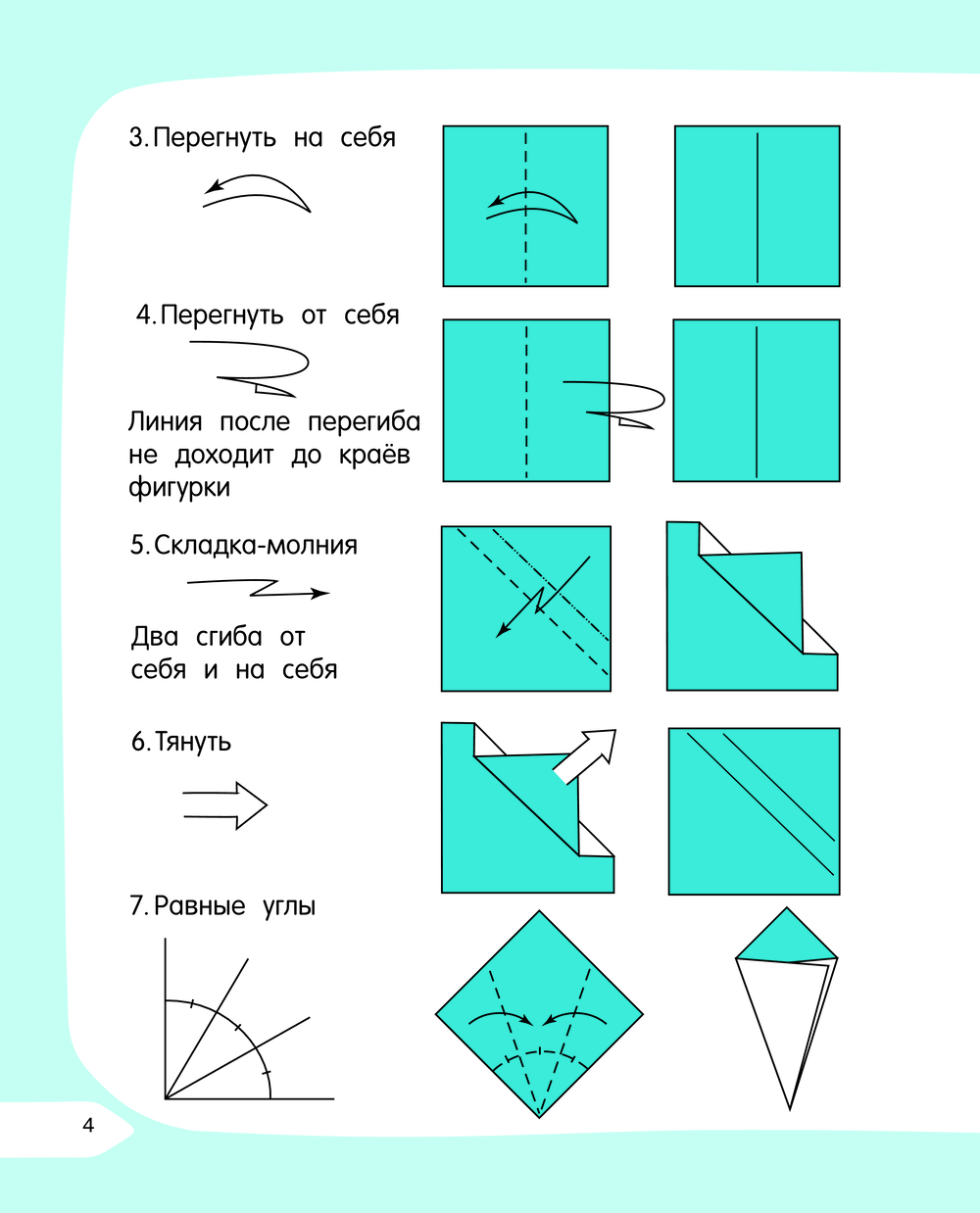 3. Перегнуть на себя

4. Перегнуть от себя

Линия после перегиба не доходит до краёв фигурки

5. Складка-молния

Два сгиба от себя и на себя

6. Тянуть

7. Равные углы

4