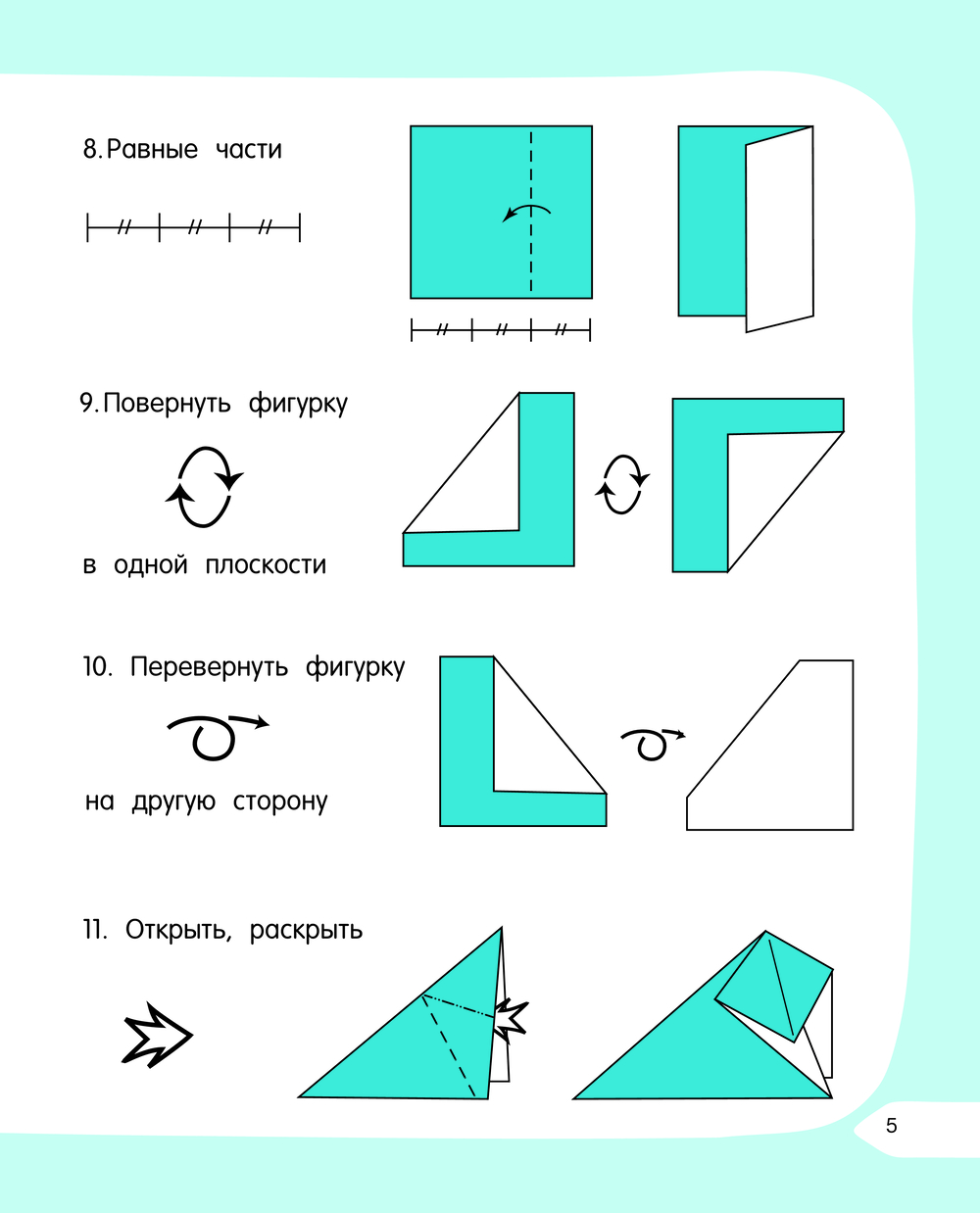 8. Равные части

9. Повернуть фигурку

в одной плоскости

10. Перевернуть фигурку

на другую сторону

11. Открыть, раскрыть

5