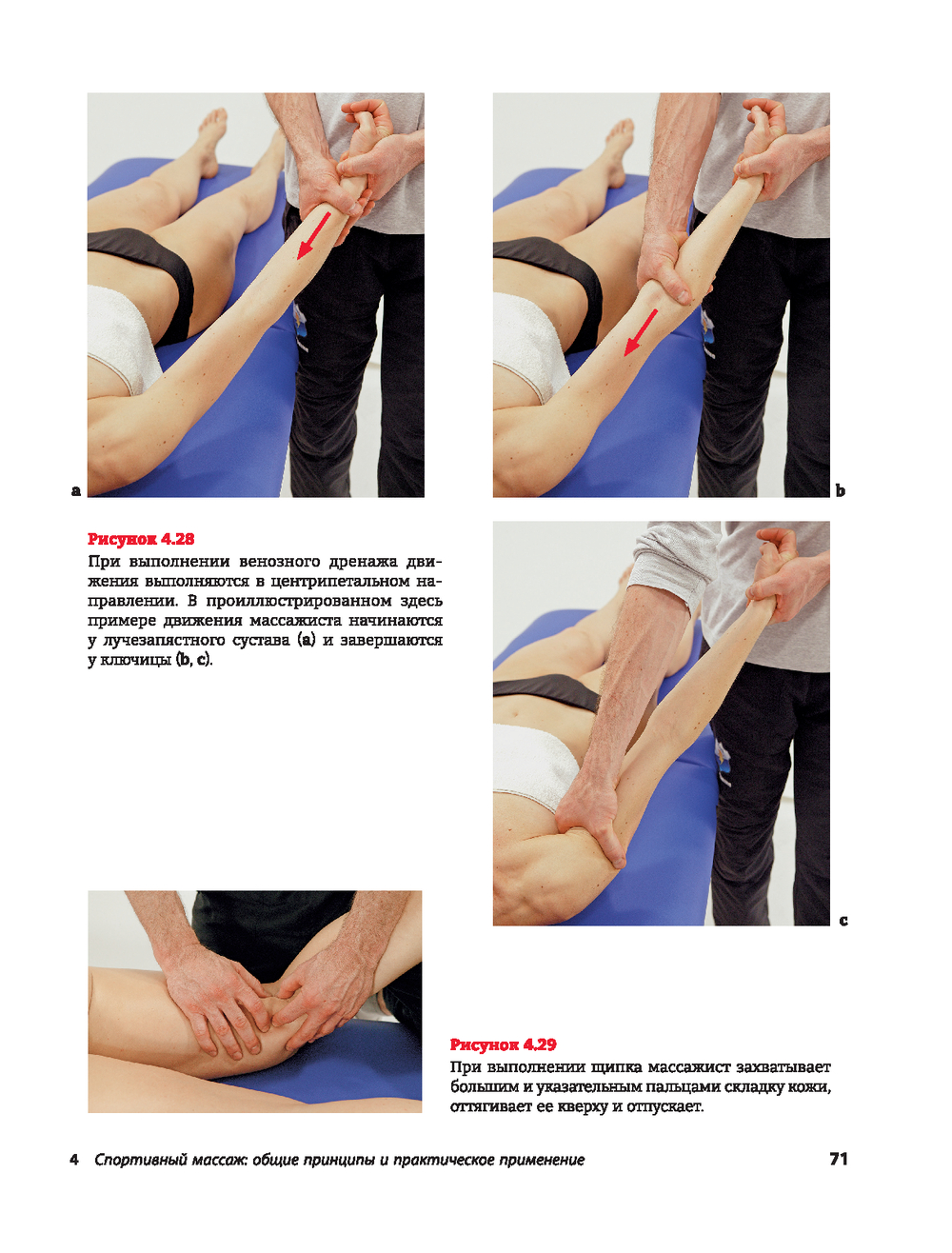 a

b

Рисунок 4.28
При выполнении венозного дренажа движения выполняются в центрипетальном направлении. В проиллюстрированном здесь примере движения массажиста начинаются у лучезапястного сустава (a) и завершаются у ключицы (b, c).

c

Рисунок 4.29
При выполнении щипка массажист захватывает большим и указательным пальцами складку кожи, оттягивает ее кверху и отпускает.

4 Спортивный массаж: общие принципы и практическое применение 71