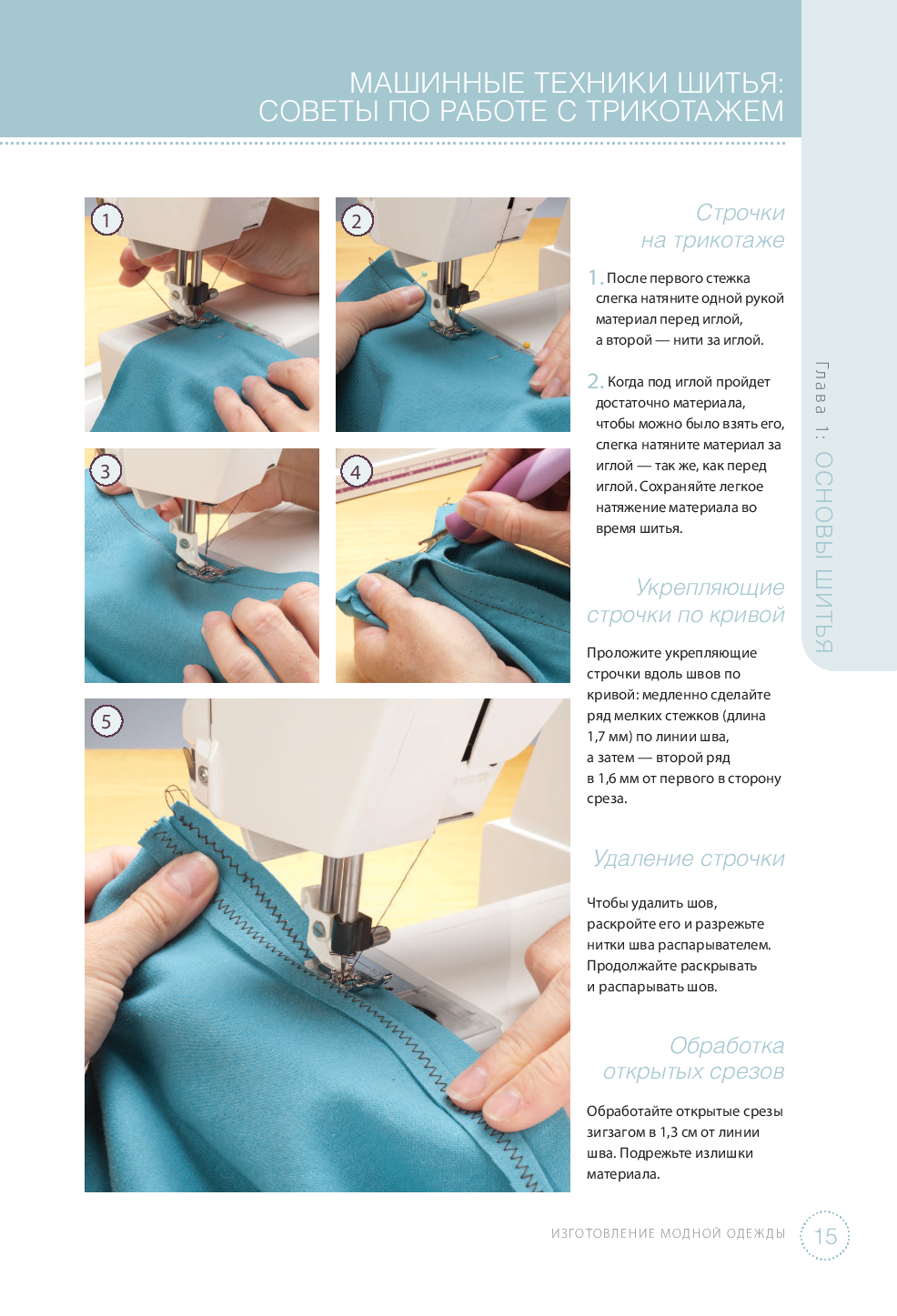 МАШИННЫЕ ТЕХНИКИ ШИТЬЯ:
СОВЕТЫ ПО РАБОТЕ С ТРИКОТАЖЕМ

1

2

3

4

5

Строчки на трикотаже

1. После первого стежка слегка натяните одной рукой материал перед иглой, а второй — нити за иглой.

2. Когда под иглой пройдет достаточно материала, чтобы можно было взять его, слегка натяните материал за иглой — так же, как перед иглой. Сохраняйте легкое натяжение материала во время шитья.

Укрепляющие строчки по кривой

Проложите укрепляющие строчки вдоль швов по кривой: медленно сделайте ряд мелких стежков (длина 1,7 мм) по линии шва, а затем — второй ряд в 1,6 мм от первого в сторону среза.

Удаление строчки

Чтобы удалить шов, раскройте его и разрежьте нитки шва распарывателем. Продолжайте раскрывать и распарывать шов.

Обработка открытых срезов

Обработайте открытые срезы зигзагом в 1,3 см от линии шва. Подрежьте излишки материала.

Глава 1: ОСНОВЫ ШИТЬЯ

ИЗГОТОВЛЕНИЕ МОДНОЙ ОДЕЖДЫ 15