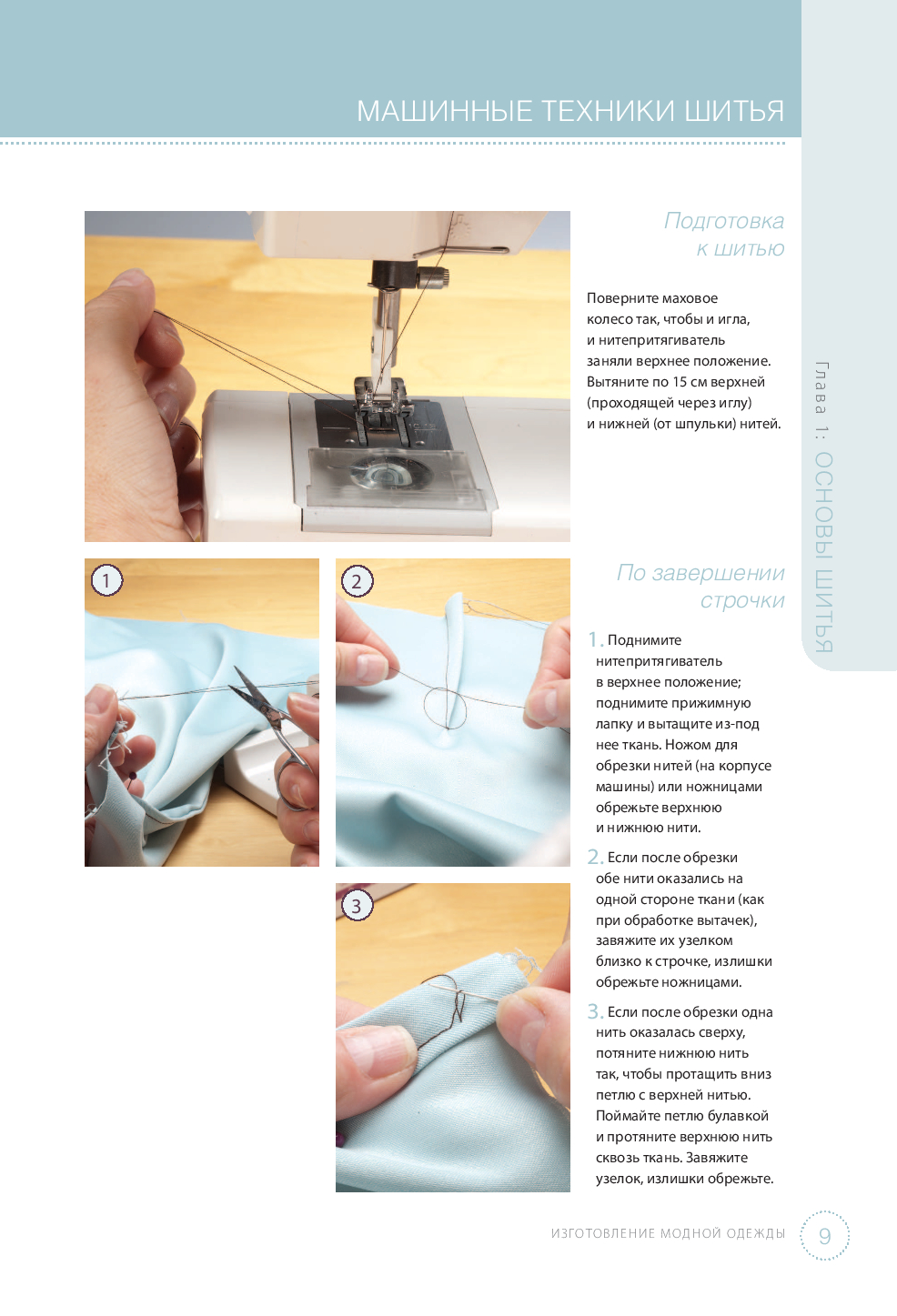 МАШИННЫЕ ТЕХНИКИ ШИТЬЯ

Подготовка к шитью

Поверните маховое колесо так, чтобы и игла, и нитепритягиватель заняли верхнее положение. Вытяните по 15 см верхней (проходящей через иглу) и нижней (от шпульки) нитей.

1

2

3

По завершении строчки

1. Поднимите нитепритягиватель в верхнее положение; поднимите прижимную лапку и вытащите из-под нее ткань. Ножом для обрезки нитей (на корпусе машины) или ножницами обрежьте верхнюю и нижнюю нити.

2. Если после обрезки обе нити оказались на одной стороне ткани (как при обработке вытачек), завяжите их узелком близко к строчке, излишки обрежьте ножницами.

3. Если после обрезки одна нить оказалась сверху, потяните нижнюю нить так, чтобы протащить вниз петлю с верхней нитью. Поймайте петлю булавкой и протяните верхнюю нить сквозь ткань. Завяжите узелок, излишки обрежьте.

Глава 1: ОСНОВЫ ШИТЬЯ

ИЗГОТОВЛЕНИЕ МОДНОЙ ОДЕЖДЫ 9