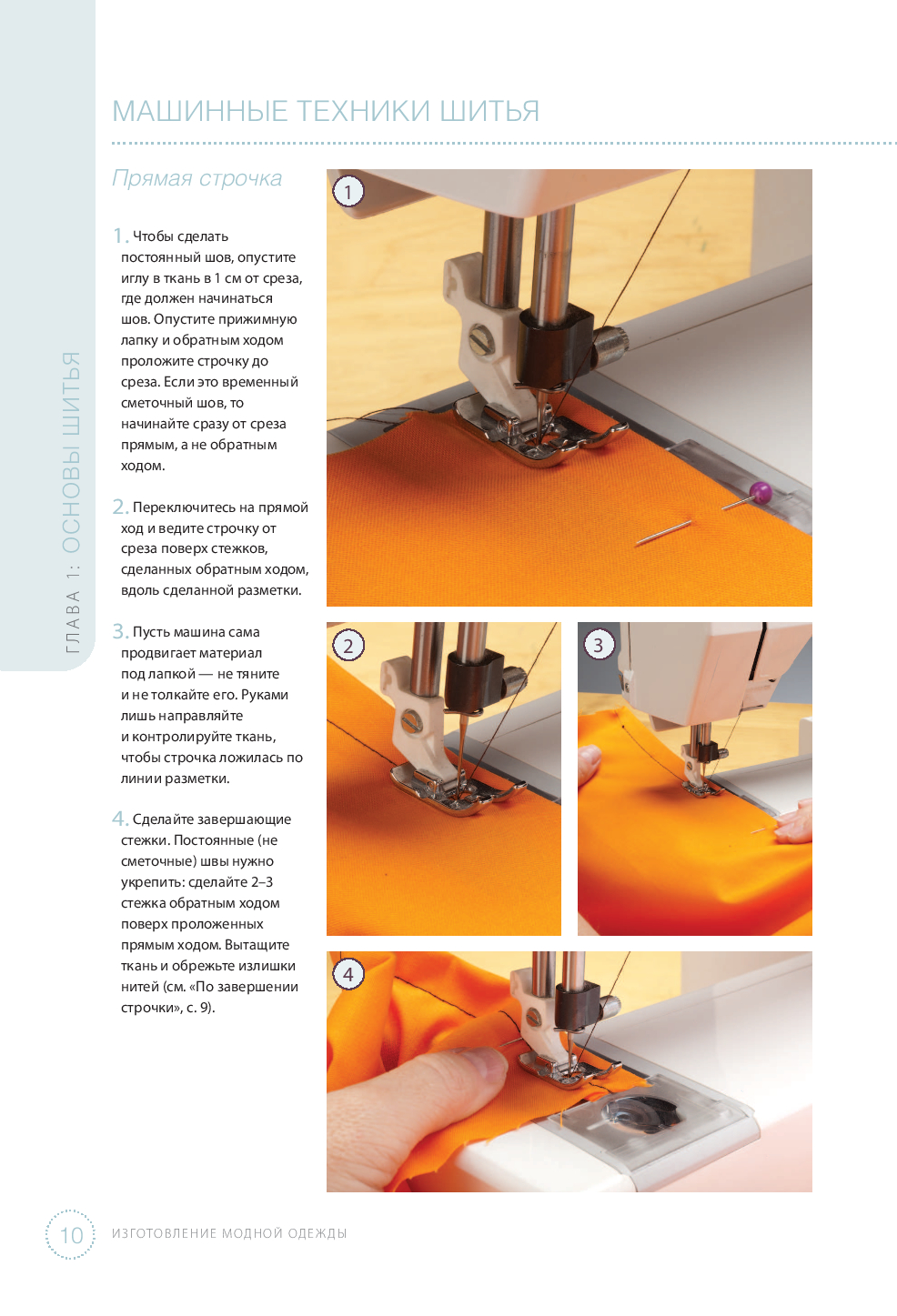 ГЛАВА 1: ОСНОВЫ ШИТЬЯ

МАШИННЫЕ ТЕХНИКИ ШИТЬЯ

Прямая строчка

1. Чтобы сделать постоянный шов, опустите иглу в ткань в 1 см от среза, где должен начинаться шов. Опустите прижимную лапку и обратным ходом проложите строчку до среза. Если это временный сметочный шов, то начинайте сразу от среза прямым, а не обратным ходом.

2. Переключитесь на прямой ход и ведите строчку от среза поверх стежков, сделанных обратным ходом, вдоль сделанной разметки.

3. Пусть машина сама продвигает материал под лапкой — не тяните и не толкайте его. Руками лишь направляйте и контролируйте ткань, чтобы строчка ложилась по линии разметки.

4. Сделайте завершающие стежки. Постоянные (не сметочные) швы нужно укрепить: сделайте 2–3 стежка обратным ходом поверх проложенных прямым ходом. Вытащите ткань и обрежьте излишки нитей (см. «По завершении строчки», с. 9).

1

2

3

4

10 ИЗГОТОВЛЕНИЕ МОДНОЙ ОДЕЖДЫ