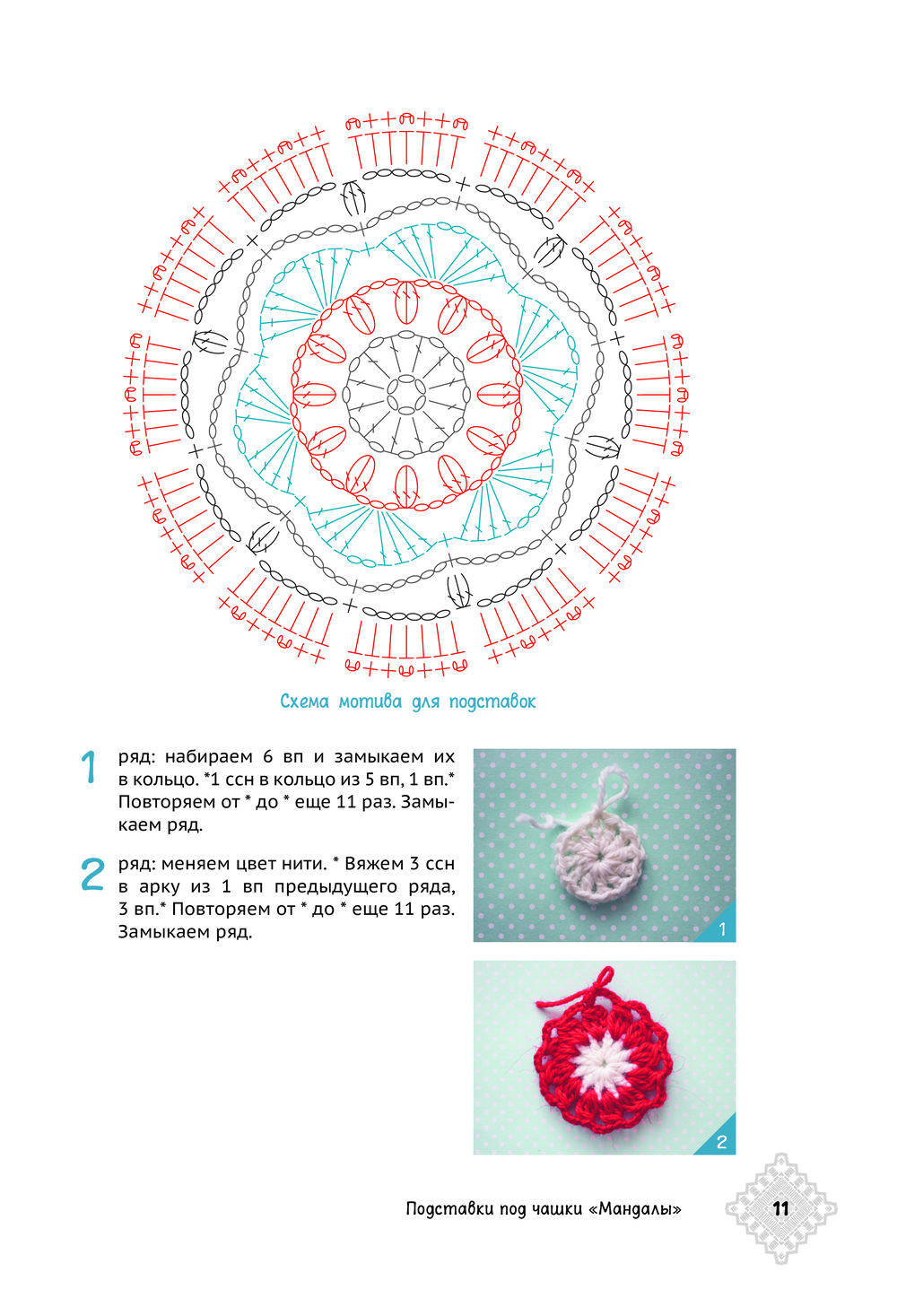 Схема мотива для подставок

1 ряд: набираем 6 вп и замыкаем их в кольцо. *1 ссн в кольцо из 5 вп, 1 вп.* Повторяем от * до * еще 11 раз. Замыкаем ряд.

2 ряд: меняем цвет нити. * Вяжем 3 ссн в арку из 1 вп предыдущего ряда, 3 вп.* Повторяем от * до * еще 11 раз. Замыкаем ряд.

1

2

Подставки под чашки «Мандалы»

11