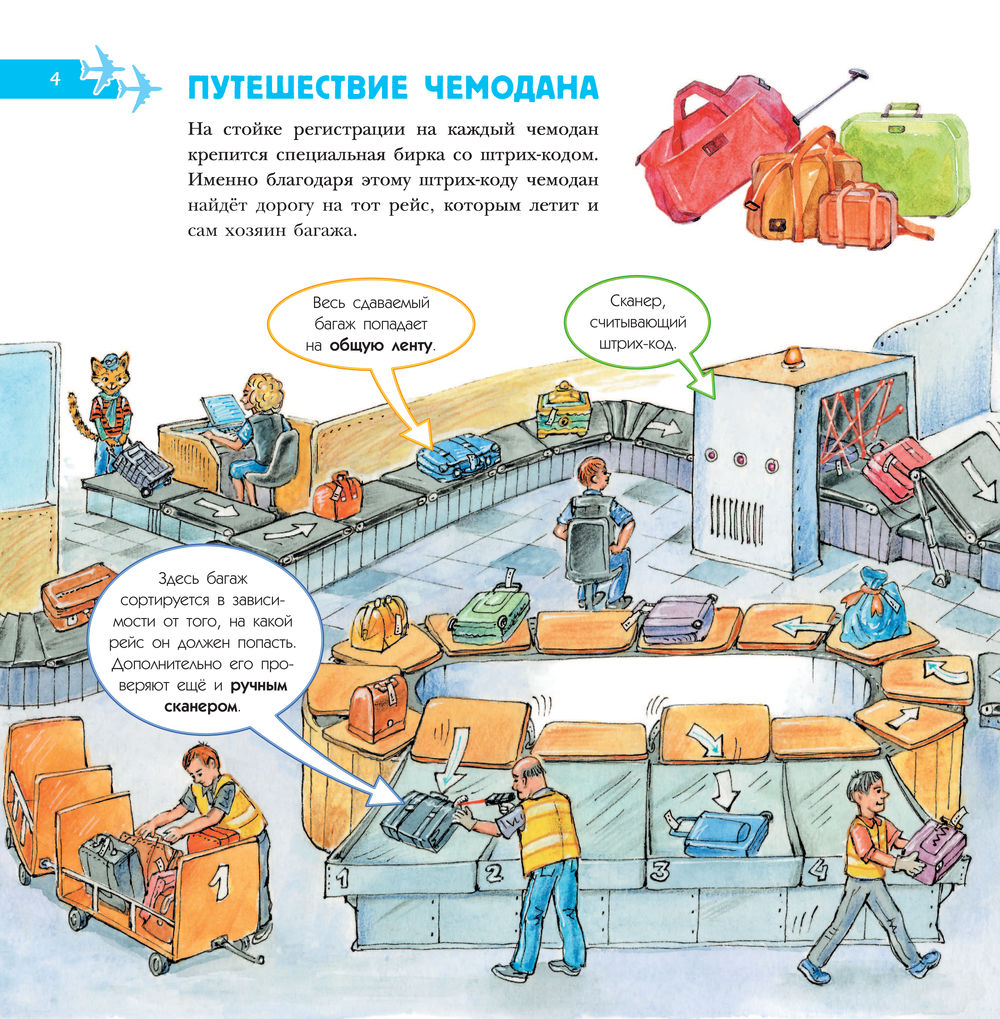 4

ПУТЕШЕСТВИЕ ЧЕМОДАНА

На стойке регистрации на каждый чемодан крепится специальная бирка со штрих-кодом. Именно благодаря этому штрих-коду чемодан найдёт дорогу на тот рейс, которым летит и сам хозяин багажа.

Весь сдаваемый багаж попадает на общую ленту.

Сканер, считывающий штрих-код.

Здесь багаж сортируется в зависимости от того, на какой рейс он должен попасть. Дополнительно его проверяют ещё и ручным сканером.

1

1

2

3

4