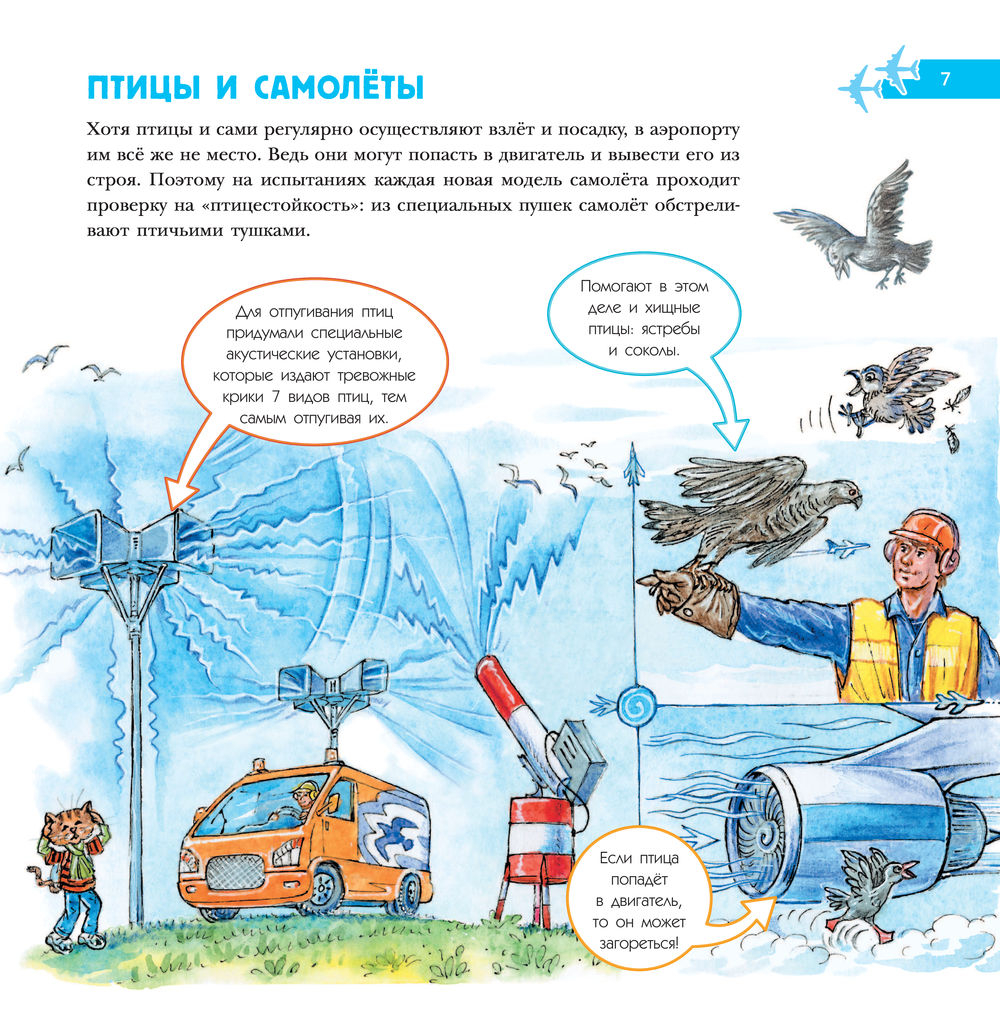 ПТИЦЫ И САМОЛЁТЫ

7

Хотя птицы и сами регулярно осуществляют взлёт и посадку, в аэропорту им всё же не место. Ведь они могут попасть в двигатель и вывести его из строя. Поэтому на испытаниях каждая новая модель самолёта проходит проверку на «птицестойкость»: из специальных пушек самолёт обстреливают птичьими тушками.

Для отпугивания птиц придумали специальные акустические установки, которые издают тревожные крики 7 видов птиц, тем самым отпугивая их.

Помогают в этом деле и хищные птицы: ястребы и соколы.

Если птица попадёт в двигатель, то он может загореться!