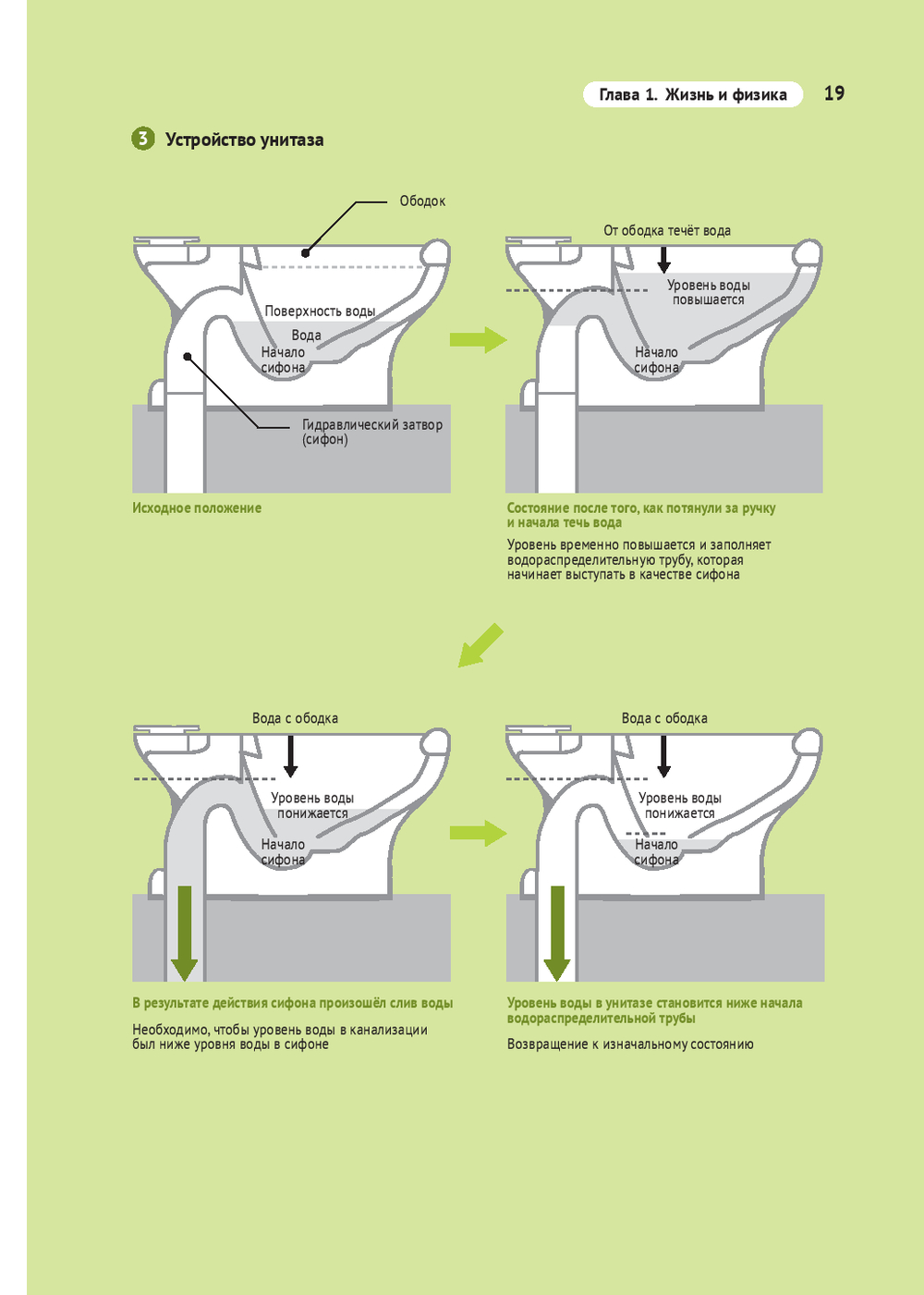 Глава 1. Жизнь и физика 19

3 Устройство унитаза

Ободок

Поверхность воды

Вода

Начало сифона

Гидравлический затвор (сифон)

Исходное положение

От ободка течёт вода

Уровень воды повышается

Начало сифона

Состояние после того, как потянули за ручку и начала течь вода

Уровень временно повышается и заполняет водораспределительную трубу, которая начинает выступать в качестве сифона

Вода с ободка

Уровень воды понижается

Начало сифона

В результате действия сифона произошёл слив воды

Необходимо, чтобы уровень воды в канализации был ниже уровня воды в сифоне

Вода с ободка

Уровень воды понижается

Начало сифона

Уровень воды в унитазе становится ниже начала водораспределительной трубы

Возвращение к изначальному состоянию