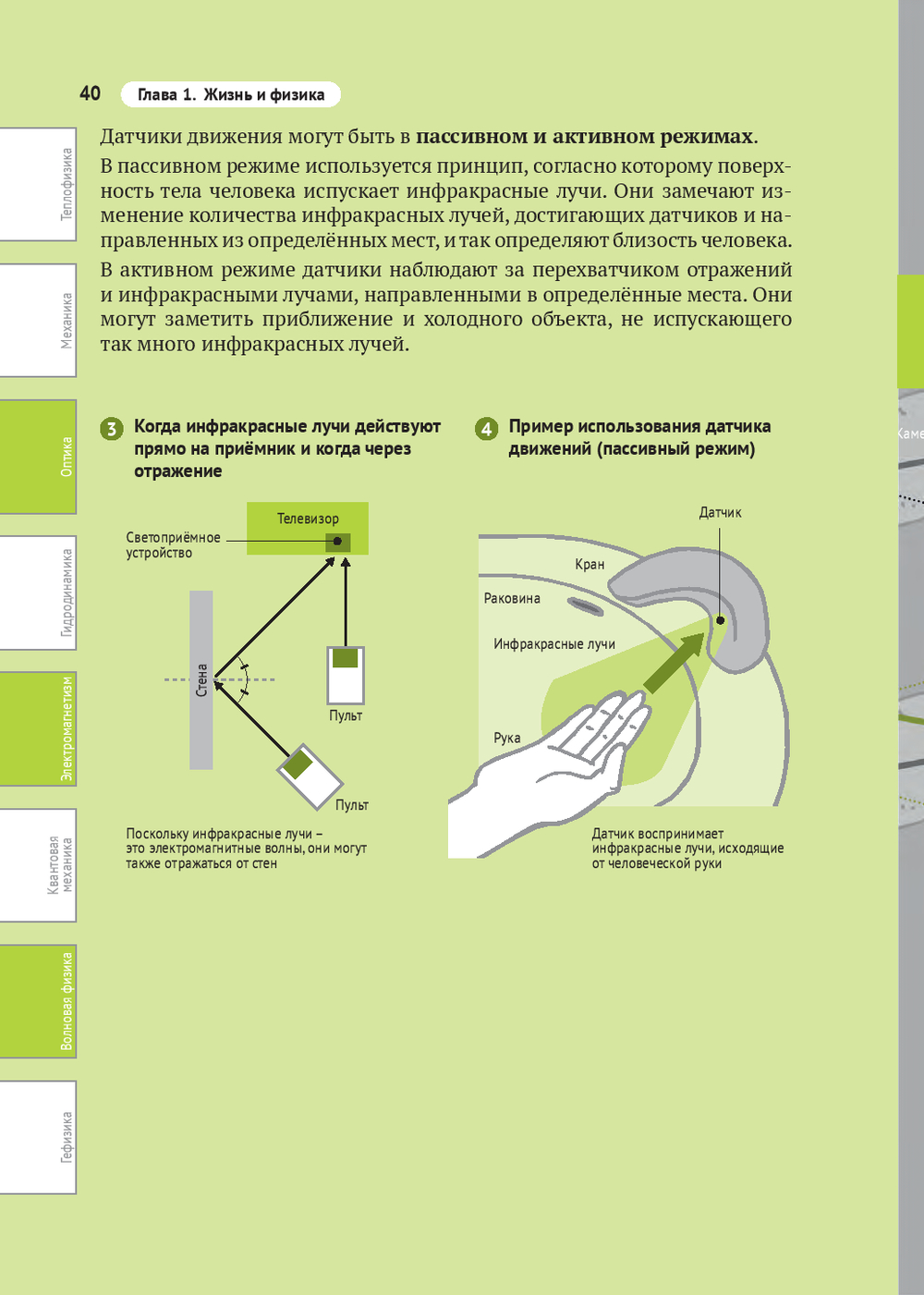 40 Глава 1. Жизнь и физика

Теплофизика

Механика

Оптика

Гидродинамика

Электромагнетизм

Квантовая механика

Волновая физика

Гефизика

Датчики движения могут быть в **пассивном и активном режимах**.

В пассивном режиме используется принцип, согласно которому поверхность тела человека испускает инфракрасные лучи. Они замечают изменение количества инфракрасных лучей, достигающих датчиков и направленных из определённых мест, и так определяют близость человека.

В активном режиме датчики наблюдают за перехватчиком отражений и инфракрасными лучами, направленными в определённые места. Они могут заметить приближение и холодного объекта, не испускающего так много инфракрасных лучей.

3 Когда инфракрасные лучи действуют прямо на приёмник и когда через отражение

Телевизор

Светоприёмное устройство

Стена

Пульт

Пульт

Поскольку инфракрасные лучи – это электромагнитные волны, они могут также отражаться от стен

4 Пример использования датчика движений (пассивный режим)

Датчик

Кран

Раковина

Инфракрасные лучи

Рука

Датчик воспринимает инфракрасные лучи, исходящие от человеческой руки

Каме