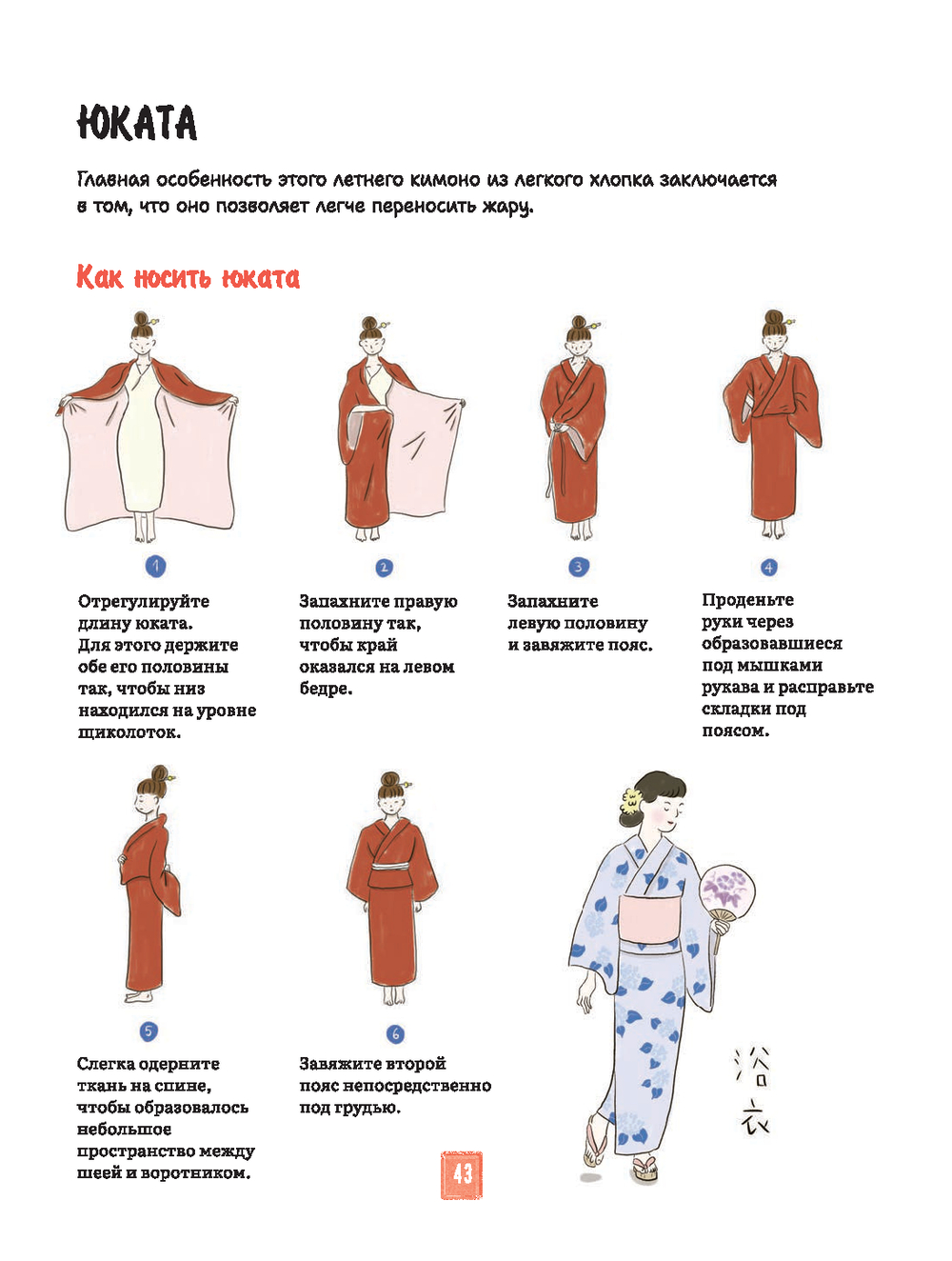 ЮКАТА

Главная особенность этого летнего кимоно из легкого хлопка заключается в том, что оно позволяет легче переносить жару.

Как носить юката

1

Отрегулируйте длину юката. Для этого держите обе его половины так, чтобы низ находился на уровне щиколоток.

2

Запахните правую половину так, чтобы край оказался на левом бедре.

3

Запахните левую половину и завяжите пояс.

4

Проденьте руки через образовавшиеся под мышками рукава и расправьте складки под поясом.

5

Слегка одерните ткань на спине, чтобы образовалось небольшое пространство между шеей и воротником.

6

Завяжите второй пояс непосредственно под грудью.

浴衣

43