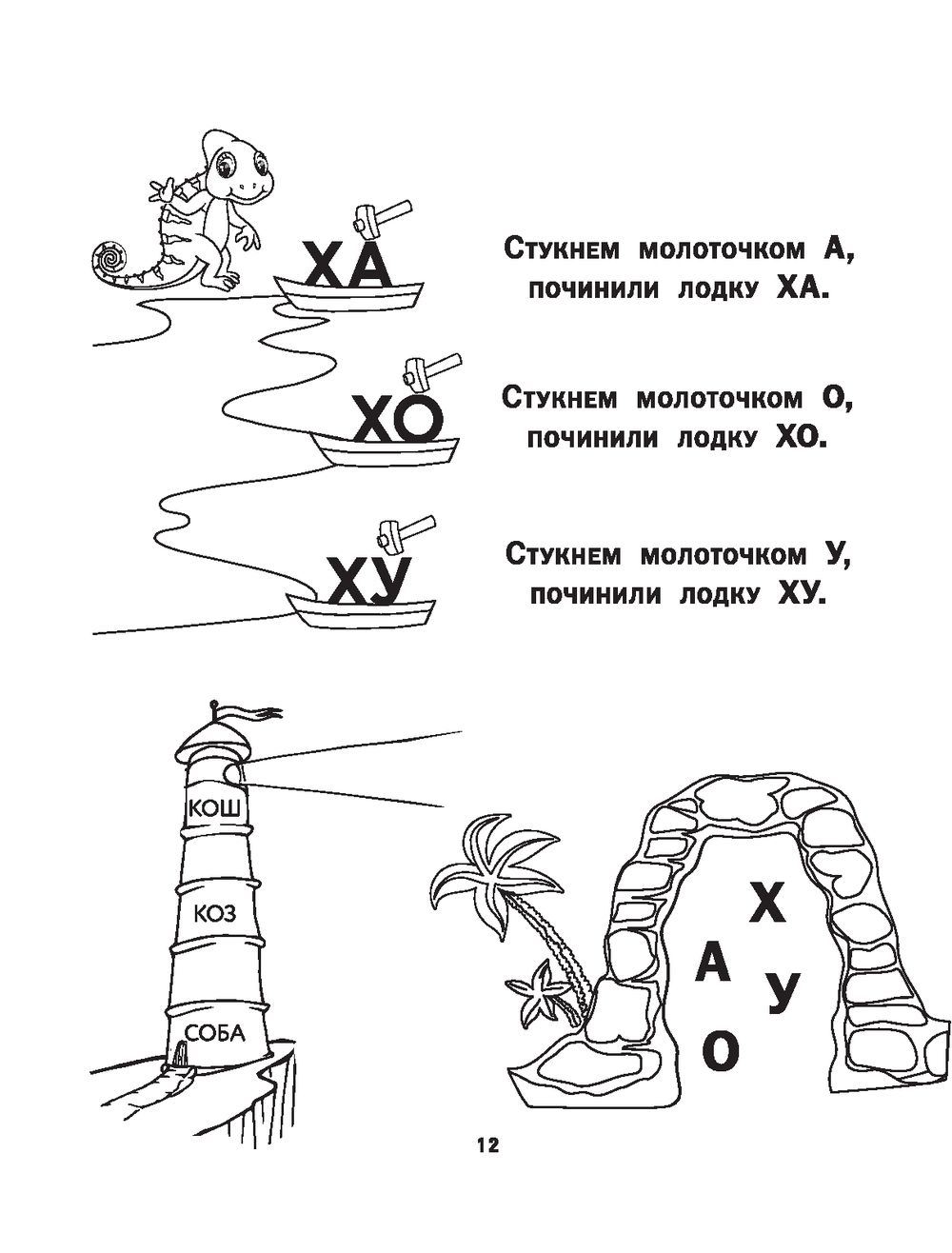 ХА

Стукнем молоточком А, починили лодку ХА.

ХО

Стукнем молоточком О, починили лодку ХО.

ХУ

Стукнем молоточком У, починили лодку ХУ.

КОШ

КОЗ

СОБА

Х

А

У

О

12