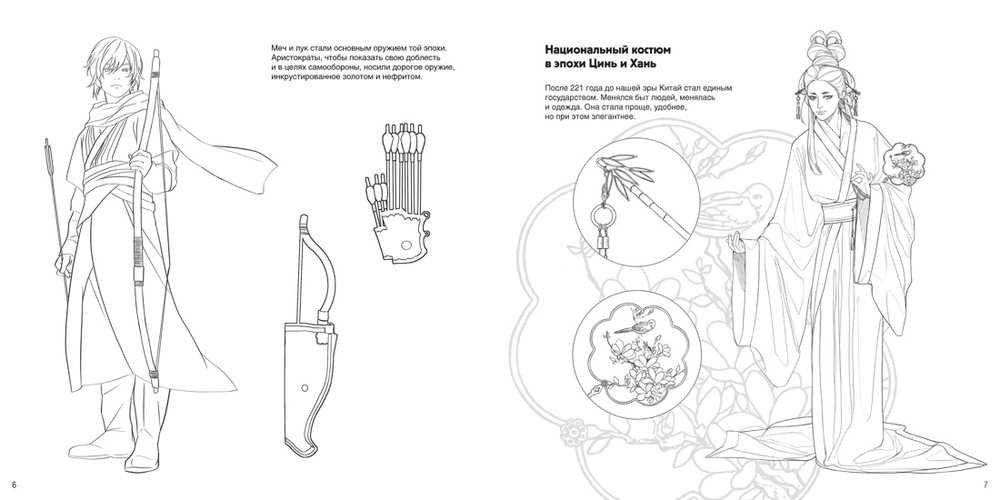 Меч и лук стали основным оружием той эпохи. Аристократы, чтобы показать свою доблесть и в целях самообороны, носили дорогое оружие, инкрустированное золотом и нефритом.

6

Национальный костюм в эпохи Цинь и Хань

После 221 года до нашей эры Китай стал единым государством. Менялся быт людей, менялась и одежда. Она стала проще, удобнее, но при этом элегантнее.

7