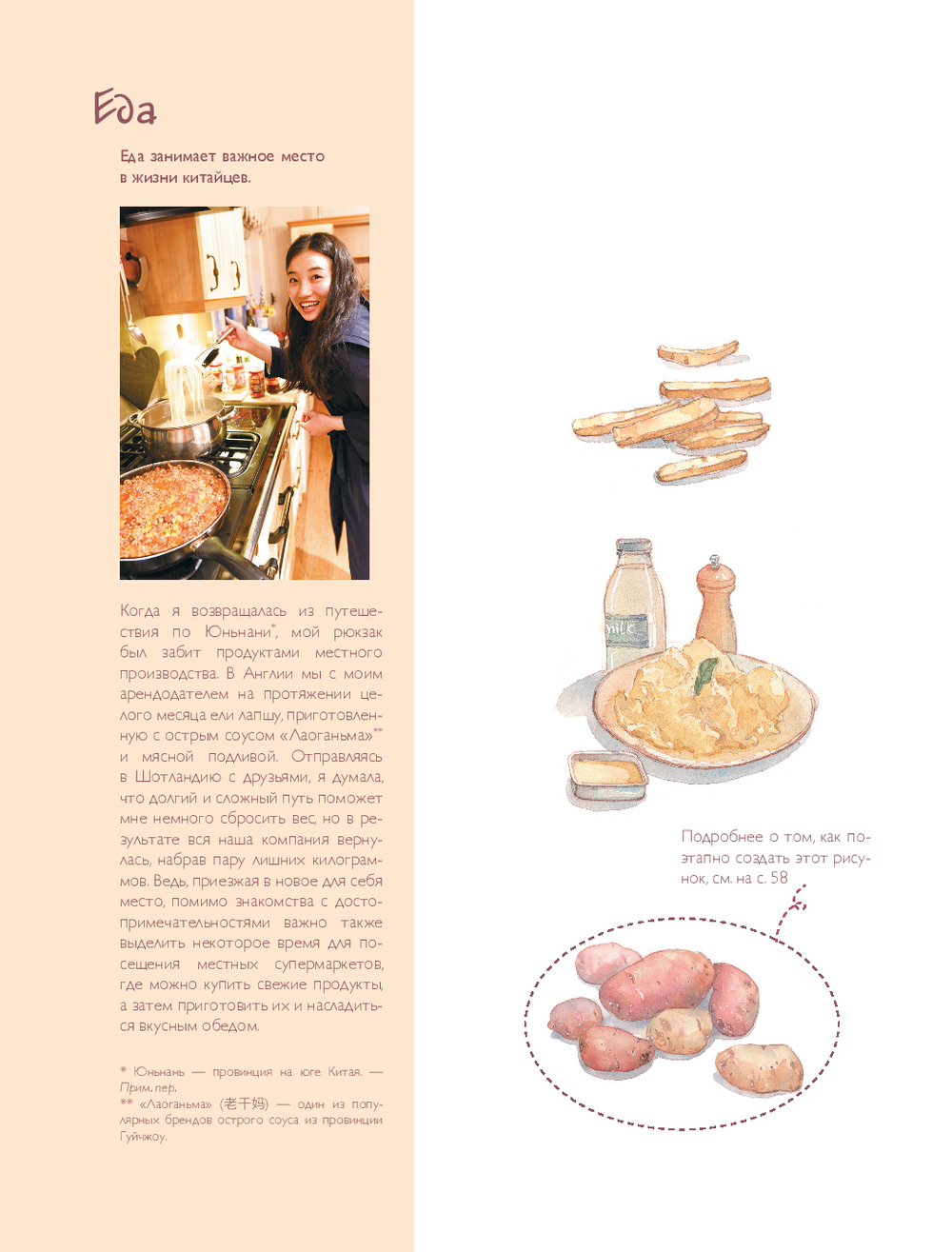 Еда

Еда занимает важное место в жизни китайцев.

Когда я возвращалась из путешествия по Юньнани*, мой рюкзак был забит продуктами местного производства. В Англии мы с моим арендодателем на протяжении целого месяца ели лапшу, приготовленную с острым соусом «Лаоганьма»** и мясной подливой. Отправляясь в Шотландию с друзьями, я думала, что долгий и сложный путь поможет мне немного сбросить вес, но в результате вся наша компания вернулась, набрав пару лишних килограммов. Ведь, приезжая в новое для себя место, помимо знакомства с достопримечательностями важно также выделить некоторое время для посещения местных супермаркетов, где можно купить свежие продукты, а затем приготовить их и насладиться вкусным обедом.

* Юньнань — провинция на юге Китая. — Прим. пер.
** «Лаоганьма» (老干妈) — один из популярных брендов острого соуса из провинции Гуйчжоу.

milk

Подробнее о том, как поэтапно создать этот рисунок, см. на с. 58