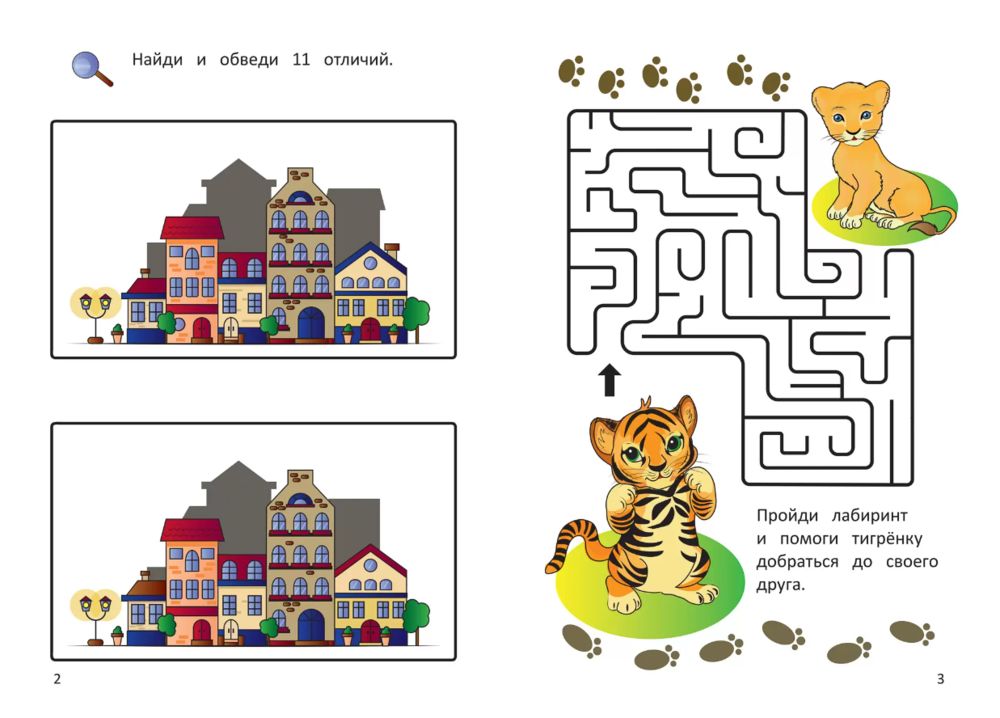 Найди и обведи 11 отличий.

2

Пройди лабиринт и помоги тигрёнку добраться до своего друга.

3