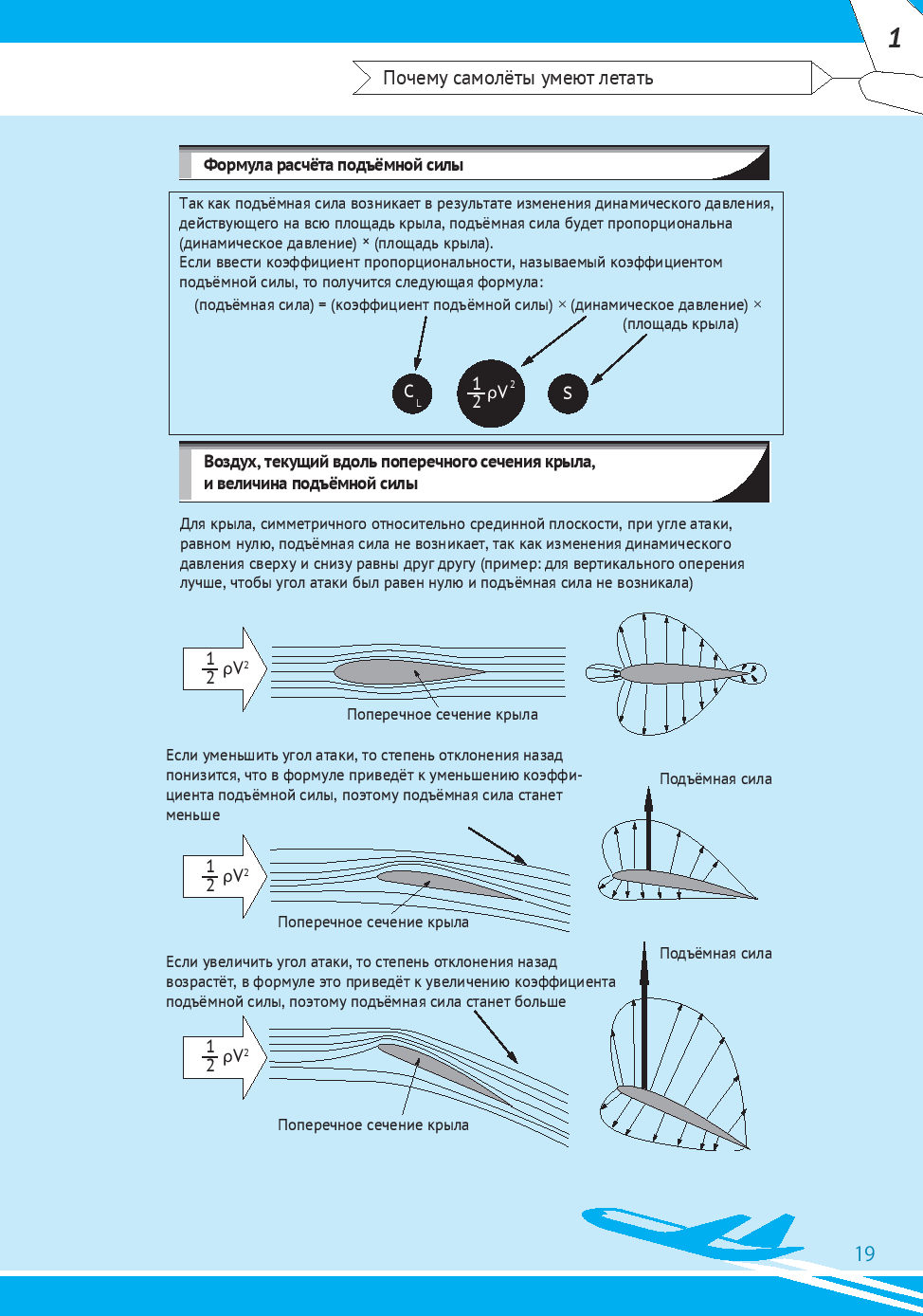 1

Почему самолёты умеют летать

Формула расчёта подъёмной силы

Так как подъёмная сила возникает в результате изменения динамического давления, действующего на всю площадь крыла, подъёмная сила будет пропорциональна (динамическое давление) × (площадь крыла).
Если ввести коэффициент пропорциональности, называемый коэффициентом подъёмной силы, то получится следующая формула:

(подъёмная сила) = (коэффициент подъёмной силы) × (динамическое давление) × (площадь крыла)

$C_L$ $\frac{1}{2}\rho V^2$ S

Воздух, текущий вдоль поперечного сечения крыла, и величина подъёмной силы

Для крыла, симметричного относительно срединной плоскости, при угле атаки, равном нулю, подъёмная сила не возникает, так как изменения динамического давления сверху и снизу равны друг другу (пример: для вертикального оперения лучше, чтобы угол атаки был равен нулю и подъёмная сила не возникала)

$\frac{1}{2}\rho V^2$

Поперечное сечение крыла

Если уменьшить угол атаки, то степень отклонения назад понизится, что в формуле приведёт к уменьшению коэффициента подъёмной силы, поэтому подъёмная сила станет меньше

Подъёмная сила

$\frac{1}{2}\rho V^2$

Поперечное сечение крыла

Если увеличить угол атаки, то степень отклонения назад возрастёт, в формуле это приведёт к увеличению коэффициента подъёмной силы, поэтому подъёмная сила станет больше

Подъёмная сила

$\frac{1}{2}\rho V^2$

Поперечное сечение крыла

19