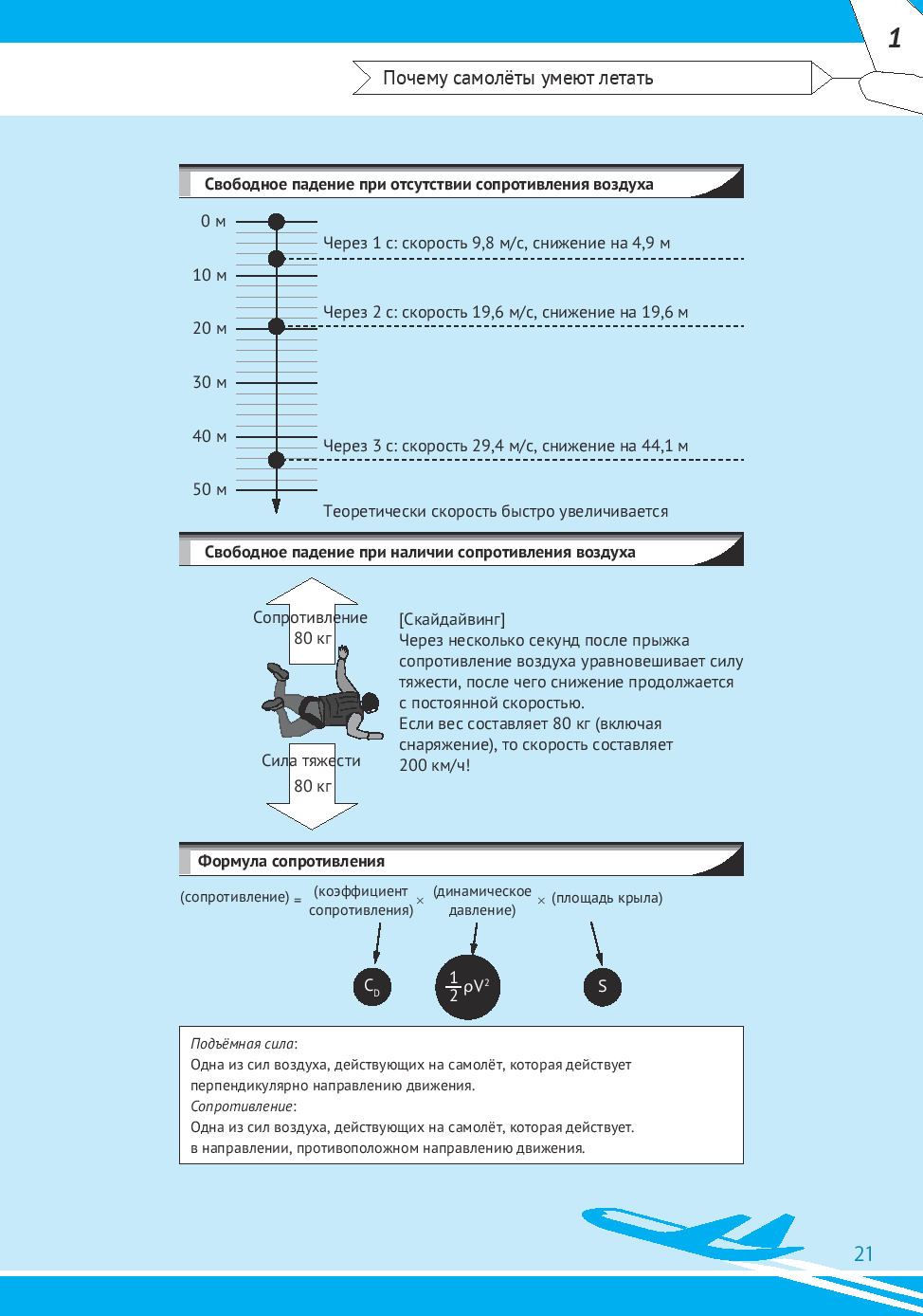 1

Почему самолёты умеют летать

Свободное падение при отсутствии сопротивления воздуха

0 м
10 м
20 м
30 м
40 м
50 м

Через 1 с: скорость 9,8 м/с, снижение на 4,9 м

Через 2 с: скорость 19,6 м/с, снижение на 19,6 м

Через 3 с: скорость 29,4 м/с, снижение на 44,1 м

Теоретически скорость быстро увеличивается

Свободное падение при наличии сопротивления воздуха

Сопротивление
80 кг

Сила тяжести
80 кг

[Скайдайвинг]
Через несколько секунд после прыжка сопротивление воздуха уравновешивает силу тяжести, после чего снижение продолжается с постоянной скоростью.
Если вес составляет 80 кг (включая снаряжение), то скорость составляет 200 км/ч!

Формула сопротивления

(сопротивление) = (коэффициент сопротивления) × (динамическое давление) × (площадь крыла)

$C_D$ $\frac{1}{2}\rho V^2$ S

Подъёмная сила:
Одна из сил воздуха, действующих на самолёт, которая действует перпендикулярно направлению движения.
Сопротивление:
Одна из сил воздуха, действующих на самолёт, которая действует. в направлении, противоположном направлению движения.

21