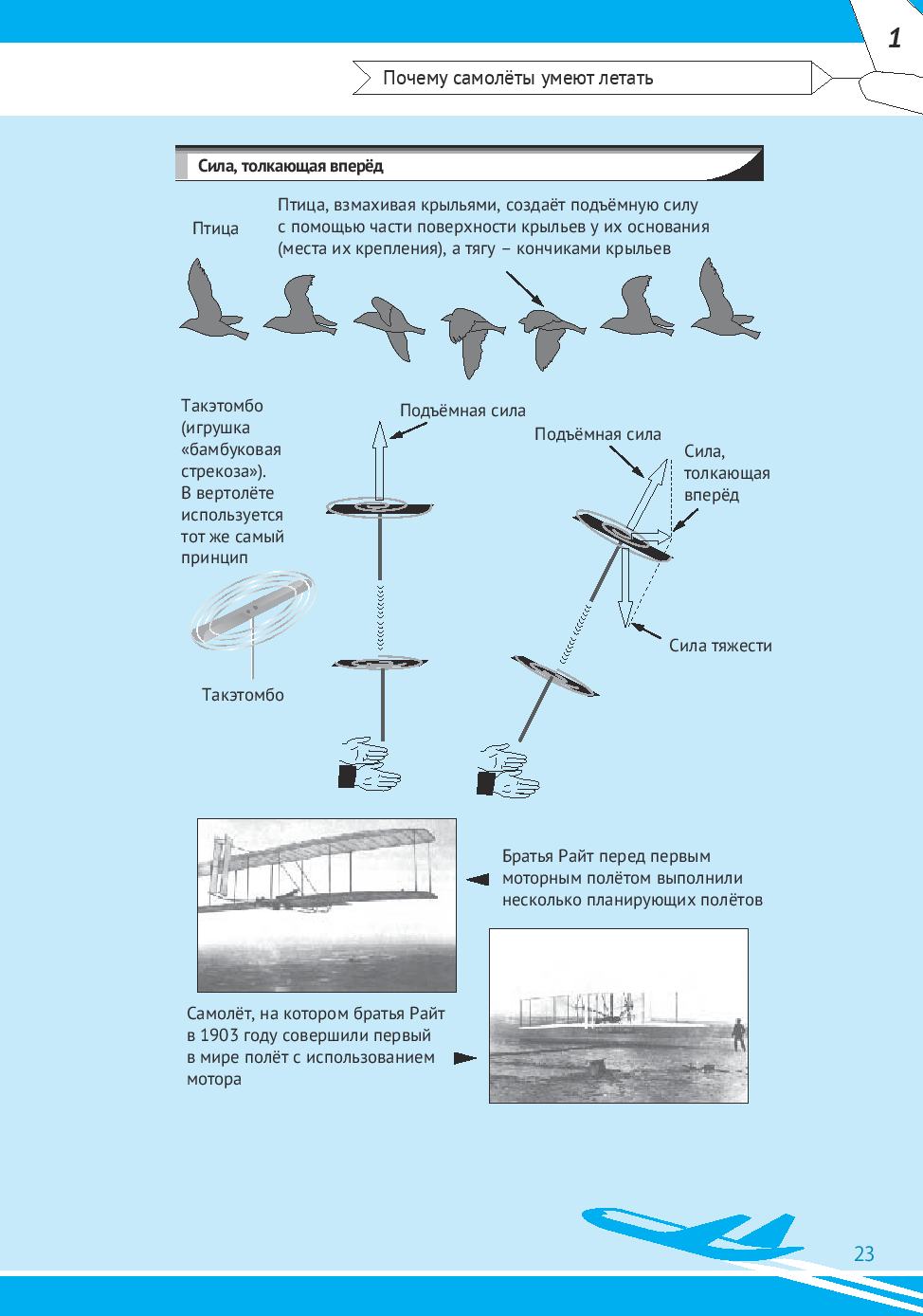 1

Почему самолёты умеют летать

Сила, толкающая вперёд

Птица

Птица, взмахивая крыльями, создаёт подъёмную силу с помощью части поверхности крыльев у их основания (места их крепления), а тягу – кончиками крыльев

Такэтомбо (игрушка «бамбуковая стрекоза»). В вертолёте используется тот же самый принцип

Такэтомбо

Подъёмная сила

Подъёмная сила

Сила, толкающая вперёд

Сила тяжести

Братья Райт перед первым моторным полётом выполнили несколько планирующих полётов

Самолёт, на котором братья Райт в 1903 году совершили первый в мире полёт с использованием мотора

23