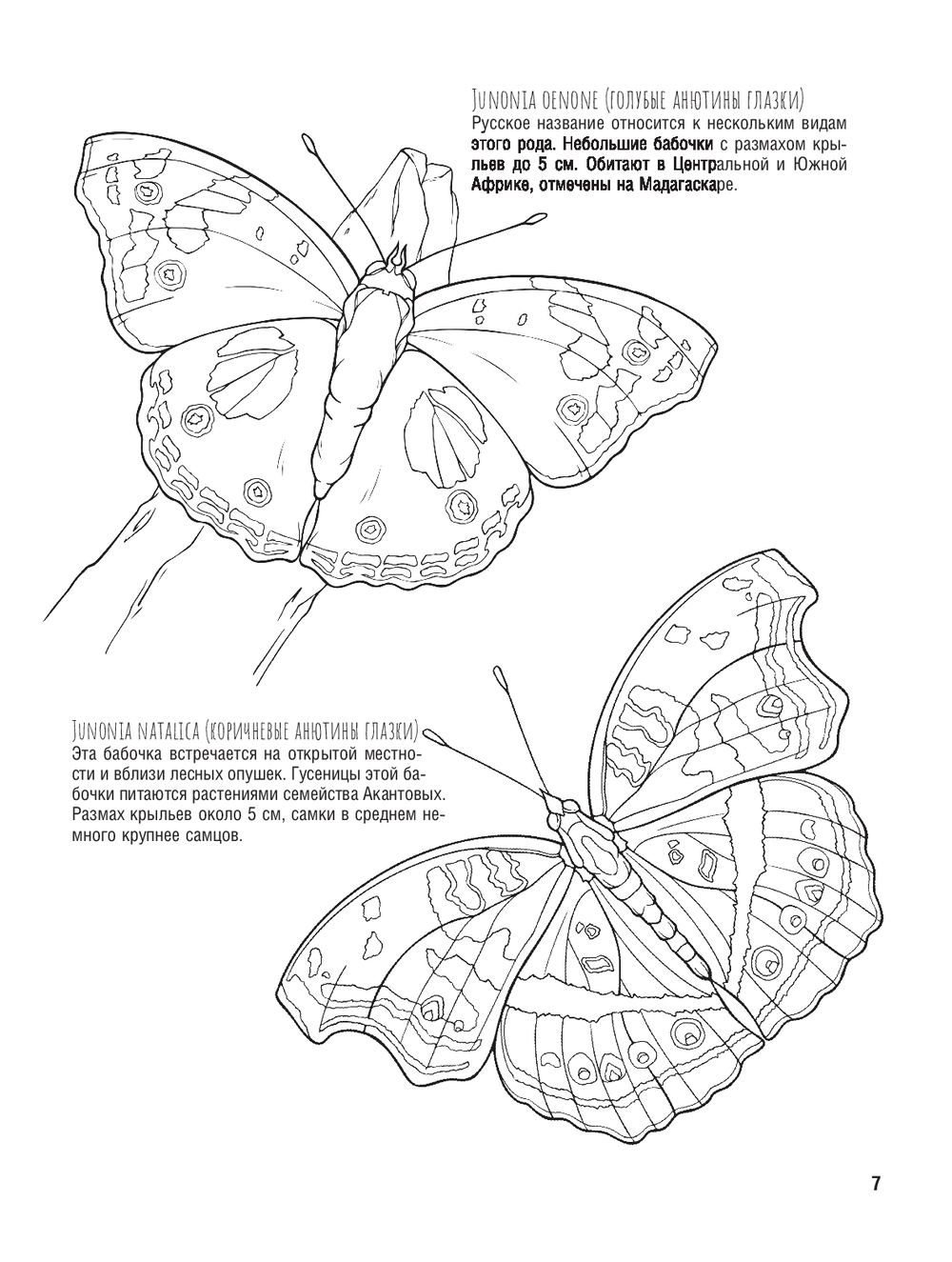 Junonia oenone (голубые анютины глазки)
Русское название относится к нескольким видам этого рода. Небольшие бабочки с размахом крыльев до 5 см. Обитают в Центральной и Южной Африке, отмечены на Мадагаскаре.

Junonia natalica (коричневые анютины глазки)
Эта бабочка встречается на открытой местности и вблизи лесных опушек. Гусеницы этой бабочки питаются растениями семейства Акантовых. Размах крыльев около 5 см, самки в среднем немного крупнее самцов.

7