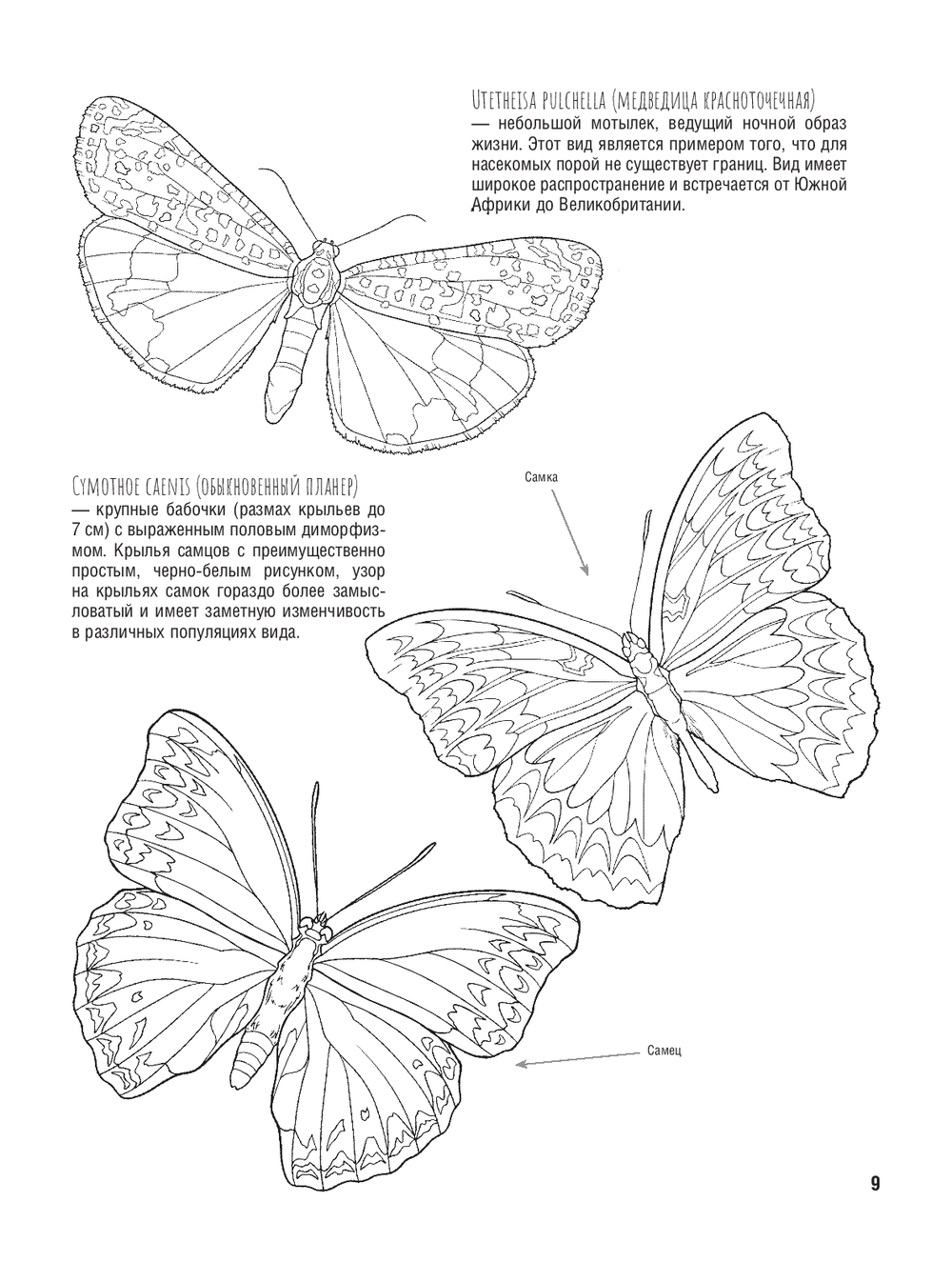 Utetheisa pulchella (медведица красноточечная) — небольшой мотылек, ведущий ночной образ жизни. Этот вид является примером того, что для насекомых порой не существует границ. Вид имеет широкое распространение и встречается от Южной Африки до Великобритании.

Cymothoe caenis (обыкновенный планер) — крупные бабочки (размах крыльев до 7 см) с выраженным половым диморфизмом. Крылья самцов с преимущественно простым, черно-белым рисунком, узор на крыльях самок гораздо более замысловатый и имеет заметную изменчивость в различных популяциях вида.

Самка

Самец

9