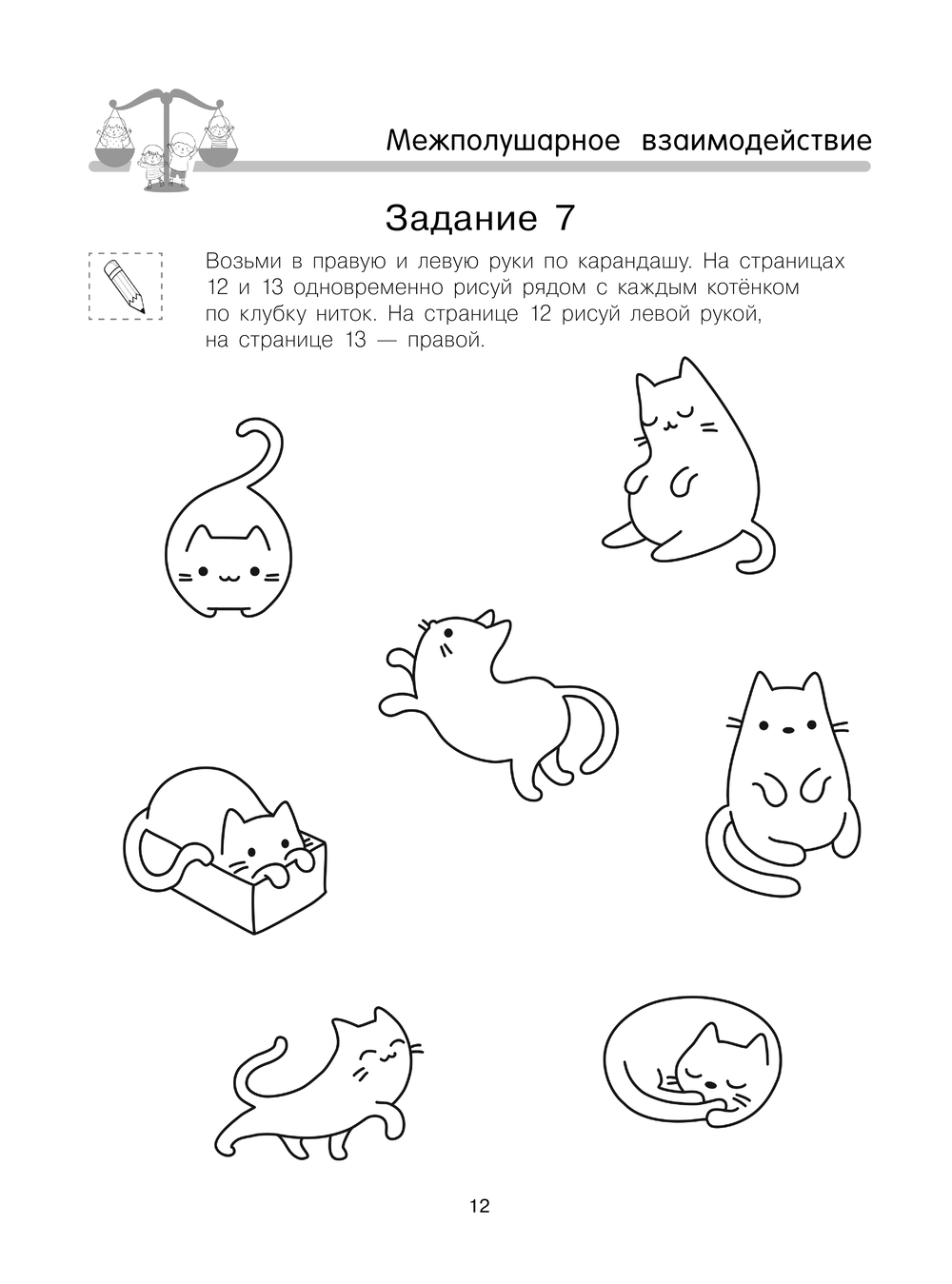 Межполушарное взаимодействие

Задание 7

Возьми в правую и левую руки по карандашу. На страницах 12 и 13 одновременно рисуй рядом с каждым котёнком по клубку ниток. На странице 12 рисуй левой рукой, на странице 13 — правой.

12