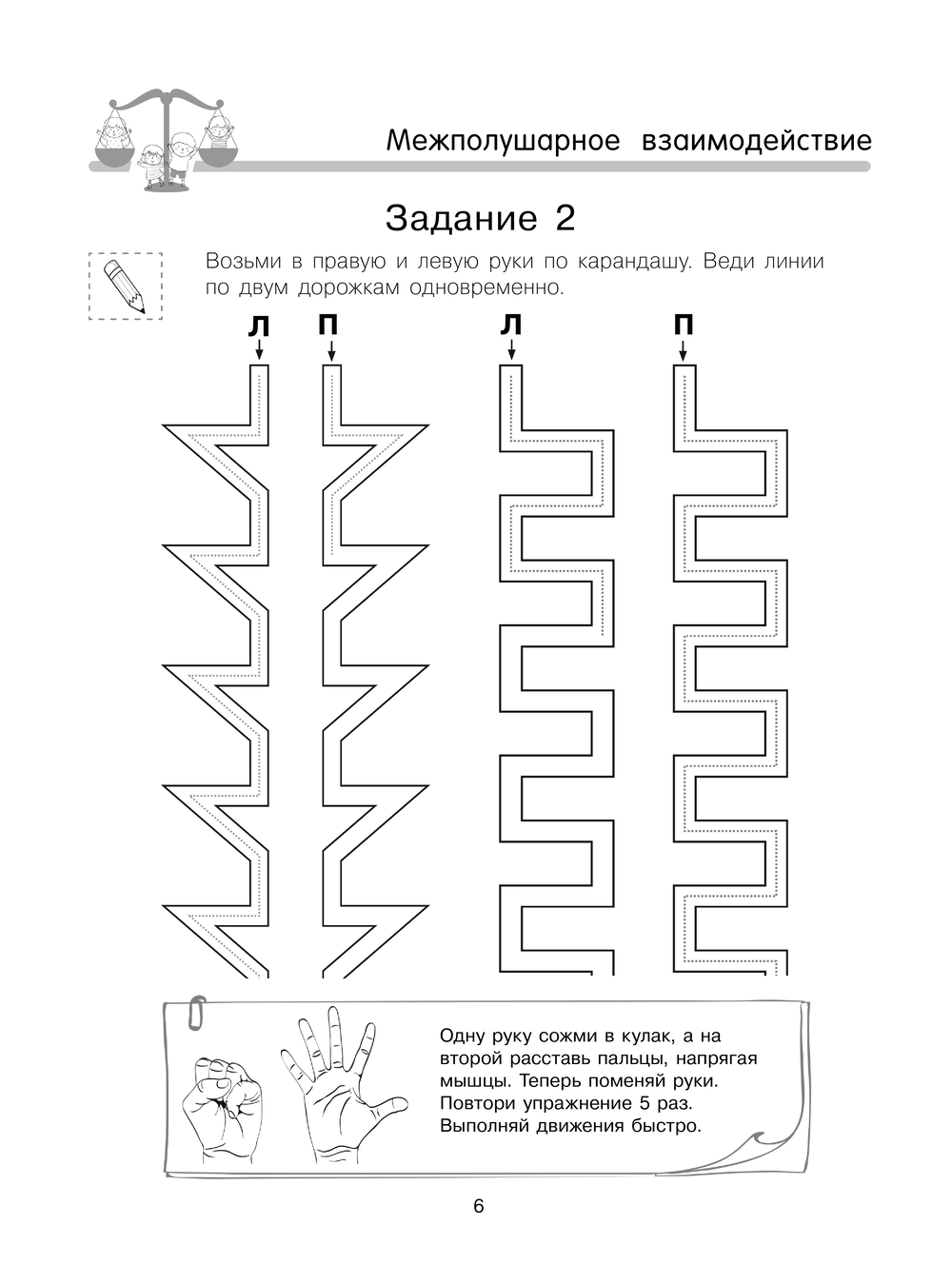 Межполушарное взаимодействие

Задание 2

Возьми в правую и левую руки по карандашу. Веди линии по двум дорожкам одновременно.

Л П Л П

Одну руку сожми в кулак, а на второй расставь пальцы, напрягая мышцы. Теперь поменяй руки. Повтори упражнение 5 раз. Выполняй движения быстро.

6