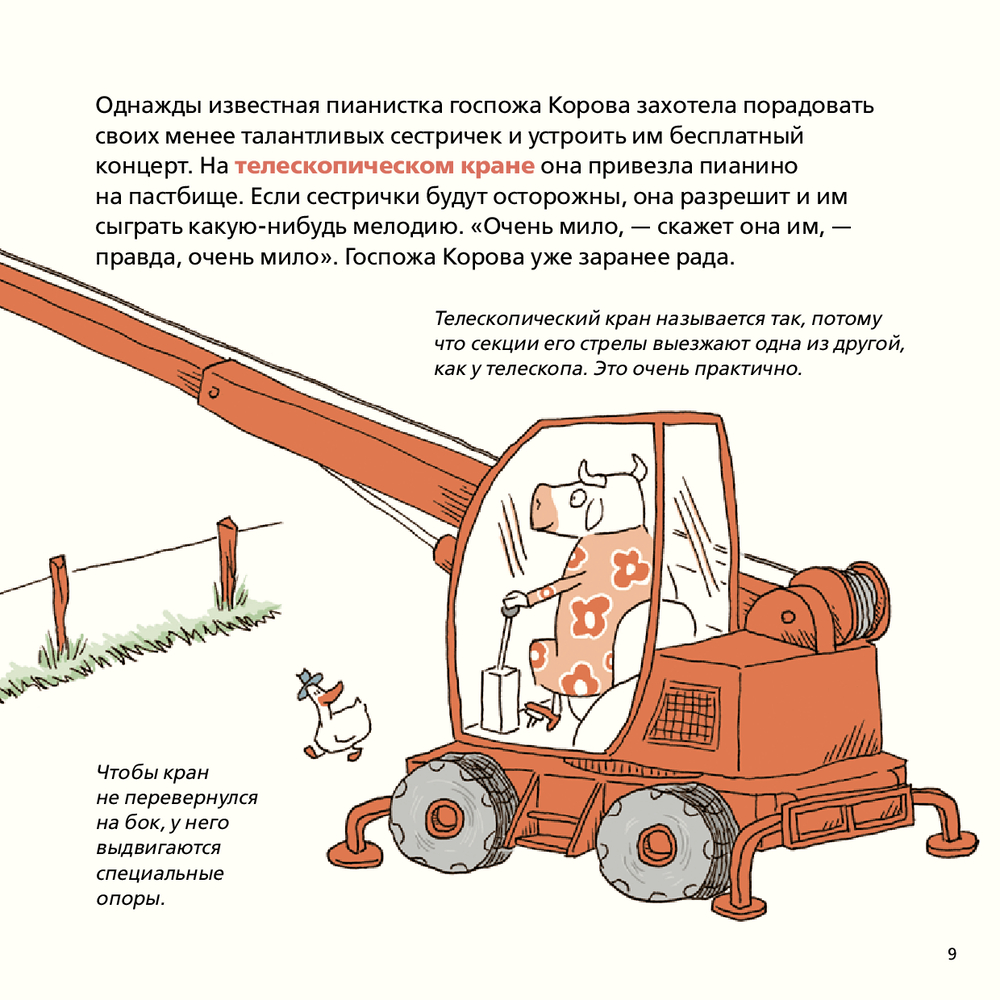 Однажды известная пианистка госпожа Корова захотела порадовать своих менее талантливых сестричек и устроить им бесплатный концерт. На телескопическом кране она привезла пианино на пастбище. Если сестрички будут осторожны, она разрешит и им сыграть какую-нибудь мелодию. «Очень мило, — скажет она им, — правда, очень мило». Госпожа Корова уже заранее рада.

Телескопический кран называется так, потому что секции его стрелы выезжают одна из другой, как у телескопа. Это очень практично.

Чтобы кран не перевернулся на бок, у него выдвигаются специальные опоры.

9