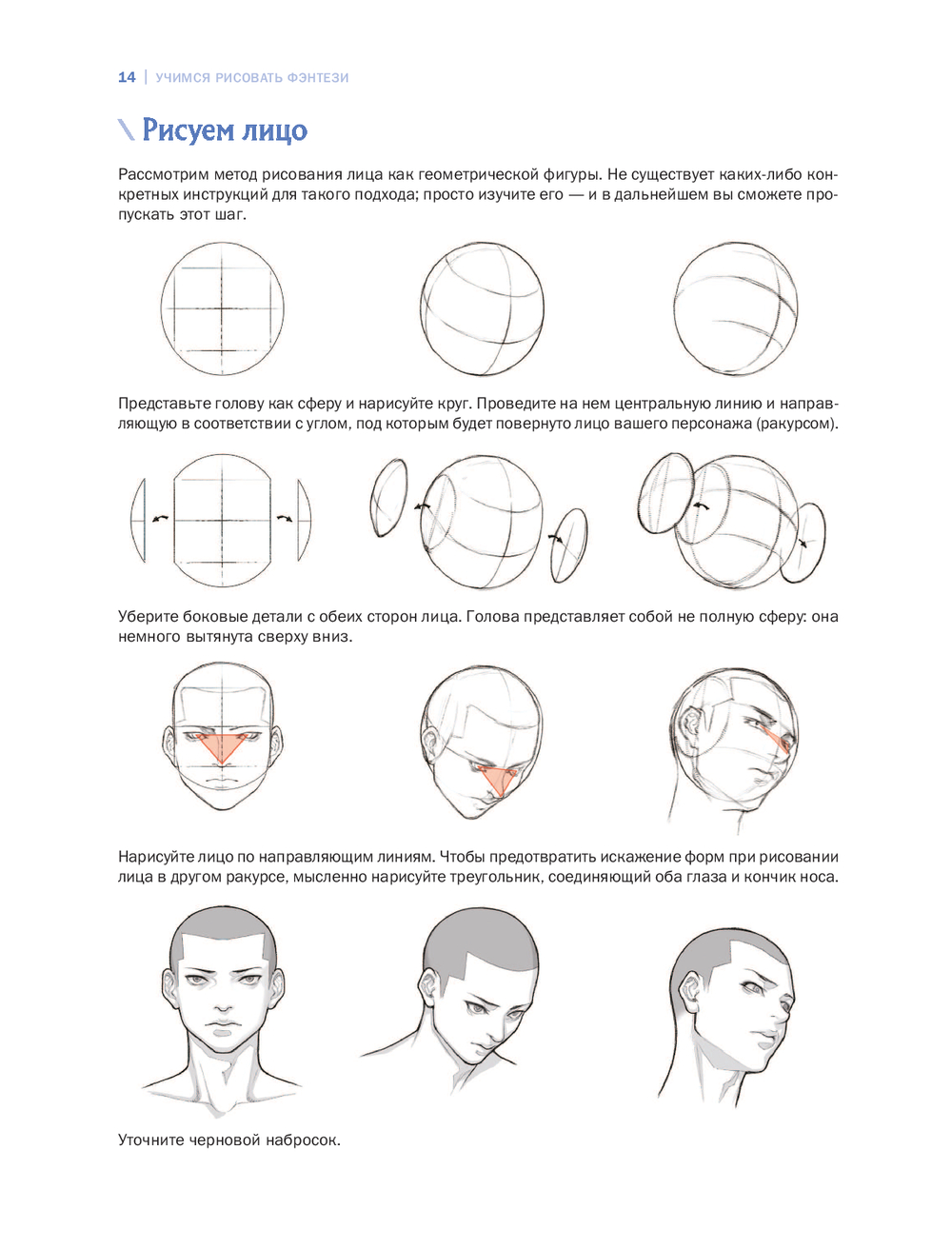 14 | УЧИМСЯ РИСОВАТЬ ФЭНТЕЗИ

Рисуем лицо

Рассмотрим метод рисования лица как геометрической фигуры. Не существует каких-либо конкретных инструкций для такого подхода; просто изучите его — и в дальнейшем вы сможете пропускать этот шаг.

Представьте голову как сферу и нарисуйте круг. Проведите на нем центральную линию и направляющую в соответствии с углом, под которым будет повернуто лицо вашего персонажа (ракурсом).

Уберите боковые детали с обеих сторон лица. Голова представляет собой не полную сферу: она немного вытянута сверху вниз.

Нарисуйте лицо по направляющим линиям. Чтобы предотвратить искажение форм при рисовании лица в другом ракурсе, мысленно нарисуйте треугольник, соединяющий оба глаза и кончик носа.

Уточните черновой набросок.