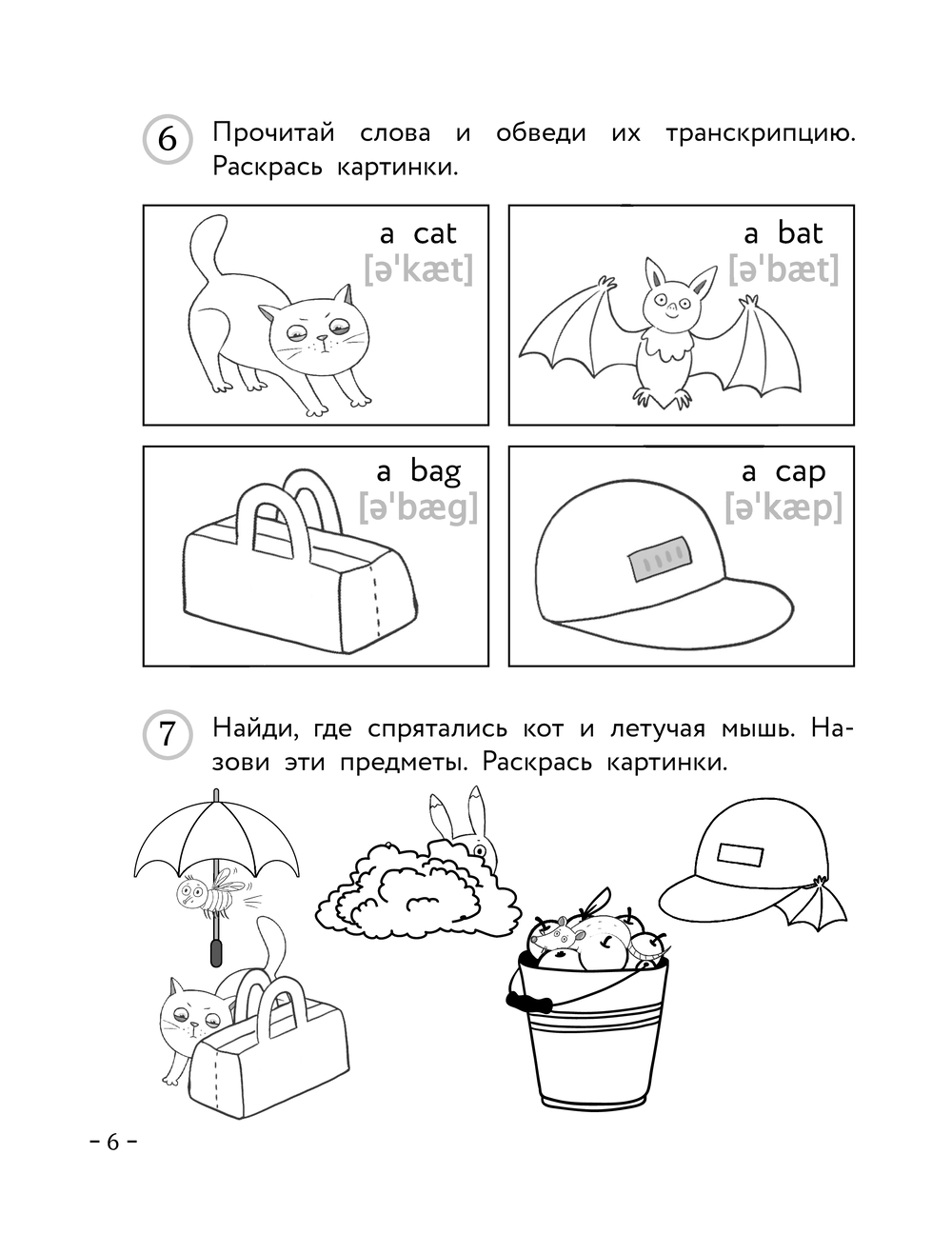 6 Прочитай слова и обведи их транскрипцию. Раскрась картинки.

a cat
[ə'kæt]

a bat
[ə'bæt]

a bag
[ə'bæg]

a cap
[ə'kæp]

7 Найди, где спрятались кот и летучая мышь. Назови эти предметы. Раскрась картинки.

– 6 –