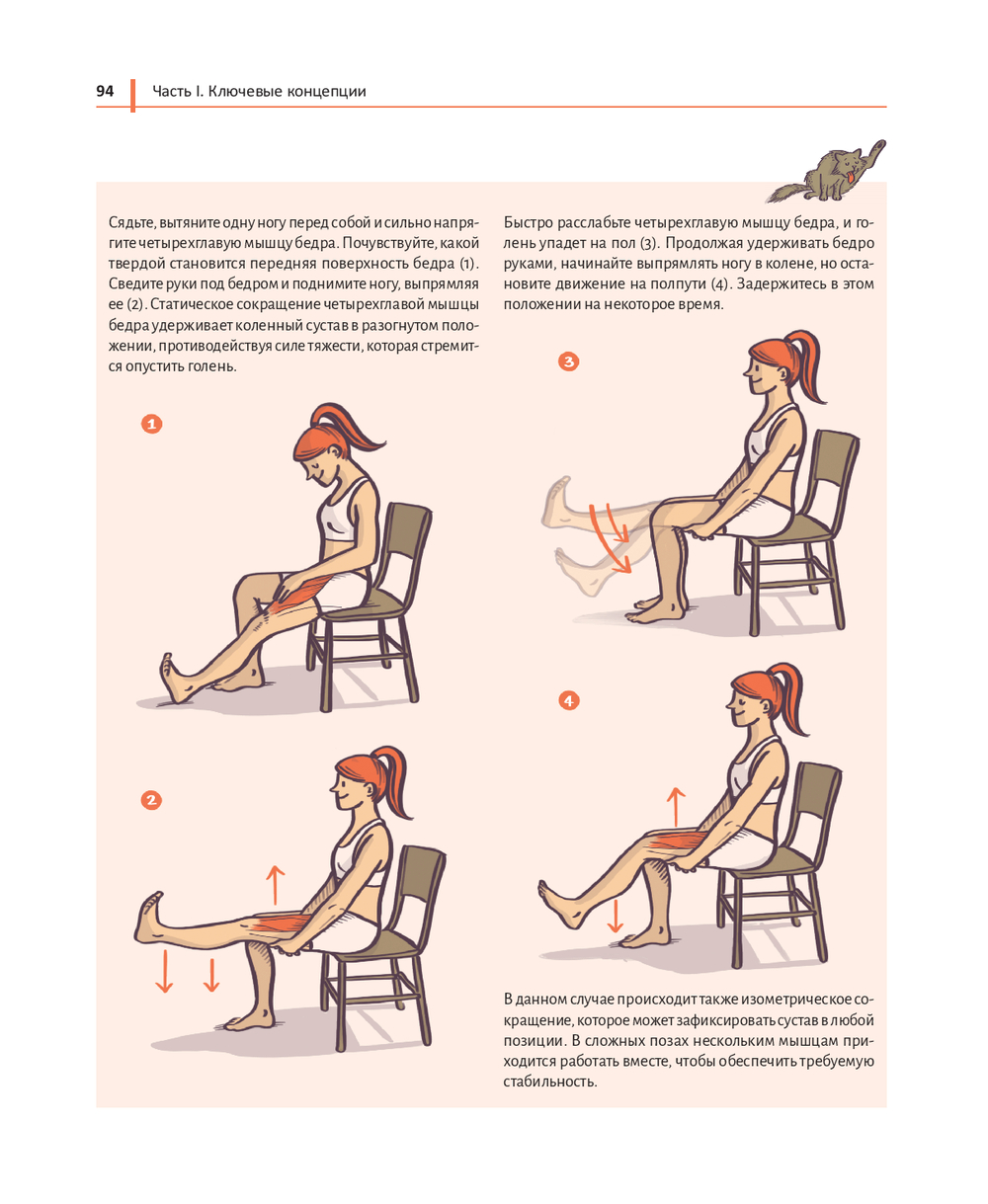 94 Часть I. Ключевые концепции

Сядьте, вытяните одну ногу перед собой и сильно напрягите четырехглавую мышцу бедра. Почувствуйте, какой твердой становится передняя поверхность бедра (1). Сведите руки под бедром и поднимите ногу, выпрямляя ее (2). Статическое сокращение четырехглавой мышцы бедра удерживает коленный сустав в разогнутом положении, противодействуя силе тяжести, которая стремится опустить голень.

1

2

Быстро расслабьте четырехглавую мышцу бедра, и голень упадет на пол (3). Продолжая удерживать бедро руками, начинайте выпрямлять ногу в колене, но остановите движение на полпути (4). Задержитесь в этом положении на некоторое время.

3

4

В данном случае происходит также изометрическое сокращение, которое может зафиксировать сустав в любой позиции. В сложных позах нескольким мышцам приходится работать вместе, чтобы обеспечить требуемую стабильность.