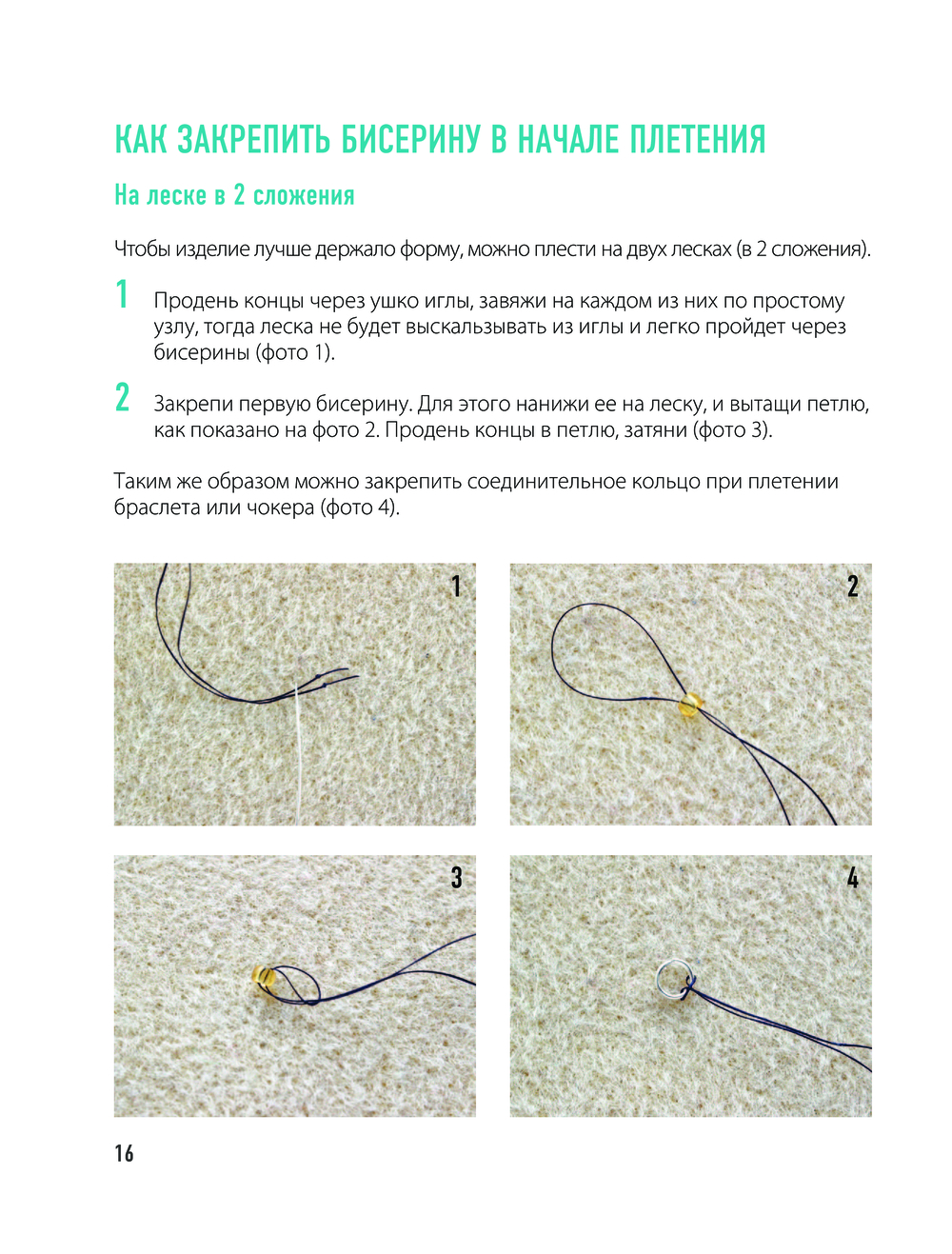 КАК ЗАКРЕПИТЬ БИСЕРИНУ В НАЧАЛЕ ПЛЕТЕНИЯ

На леске в 2 сложения

Чтобы изделие лучше держало форму, можно плести на двух лесках (в 2 сложения).

1 Продень концы через ушко иглы, завяжи на каждом из них по простому узлу, тогда леска не будет выскальзывать из иглы и легко пройдет через бисерины (фото 1).

2 Закрепи первую бисерину. Для этого нанижи ее на леску, и вытащи петлю, как показано на фото 2. Продень концы в петлю, затяни (фото 3).

Таким же образом можно закрепить соединительное кольцо при плетении браслета или чокера (фото 4).

1

2

3

4

16