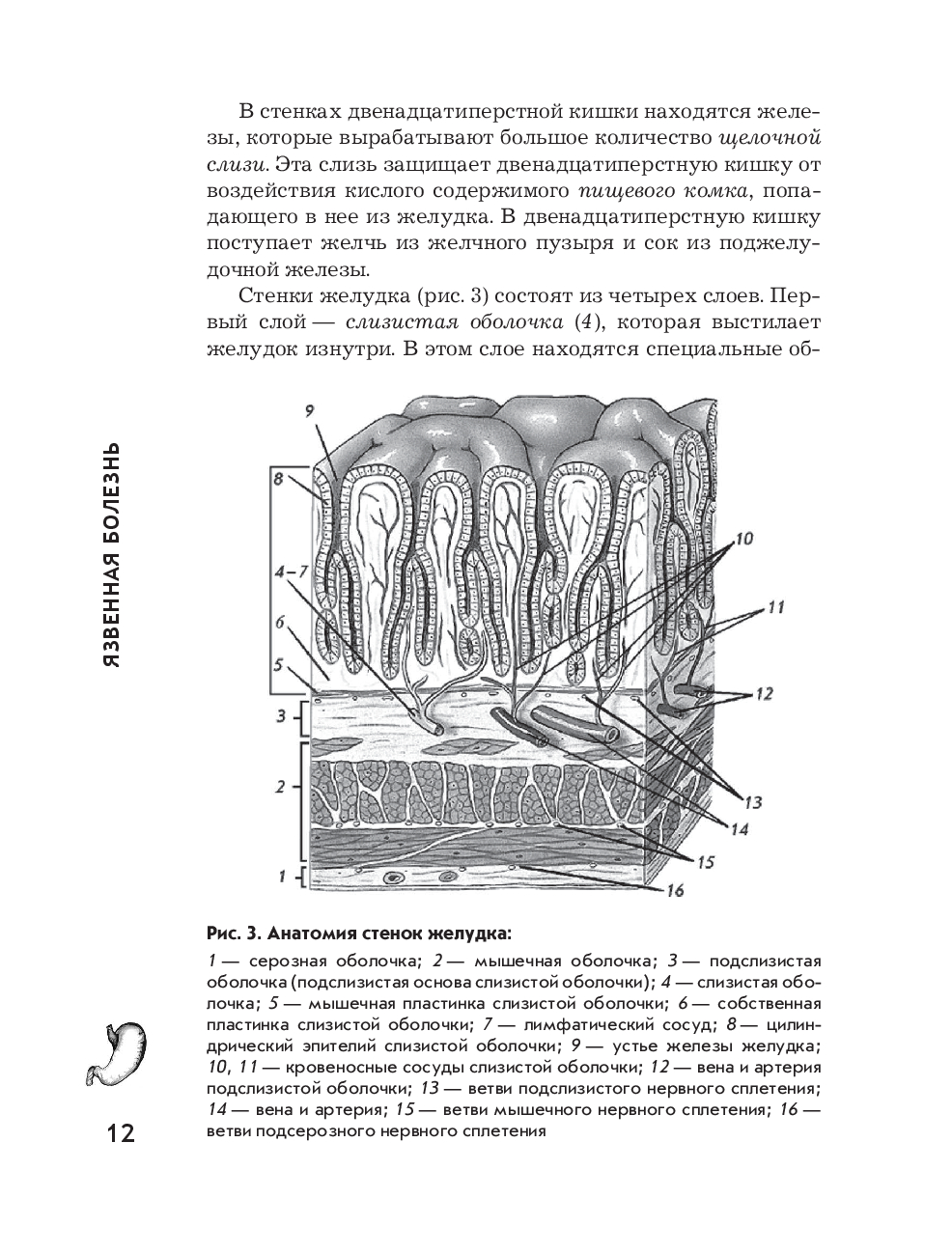 В стенках двенадцатиперстной кишки находятся железы, которые вырабатывают большое количество щелочной слизи. Эта слизь защищает двенадцатиперстную кишку от воздействия кислого содержимого пищевого комка, попадающего в нее из желудка. В двенадцатиперстную кишку поступает желчь из желчного пузыря и сок из поджелудочной железы.

Стенки желудка (рис. 3) состоят из четырех слоев. Первый слой — слизистая оболочка (4), которая выстилает желудок изнутри. В этом слое находятся специальные об-

ЯЗВЕННАЯ БОЛЕЗНЬ

9
8
4–7
6
5
3
2
1
10
11
12
13
14
15
16

Рис. 3. Анатомия стенок желудка:

1 — серозная оболочка; 2 — мышечная оболочка; 3 — подслизистая оболочка (подслизистая основа слизистой оболочки); 4 — слизистая оболочка; 5 — мышечная пластинка слизистой оболочки; 6 — собственная пластинка слизистой оболочки; 7 — лимфатический сосуд; 8 — цилиндрический эпителий слизистой оболочки; 9 — устье железы желудка; 10, 11 — кровеносные сосуды слизистой оболочки; 12 — вена и артерия подслизистой оболочки; 13 — ветви подслизистого нервного сплетения; 14 — вена и артерия; 15 — ветви мышечного нервного сплетения; 16 — ветви подсерозного нервного сплетения

12