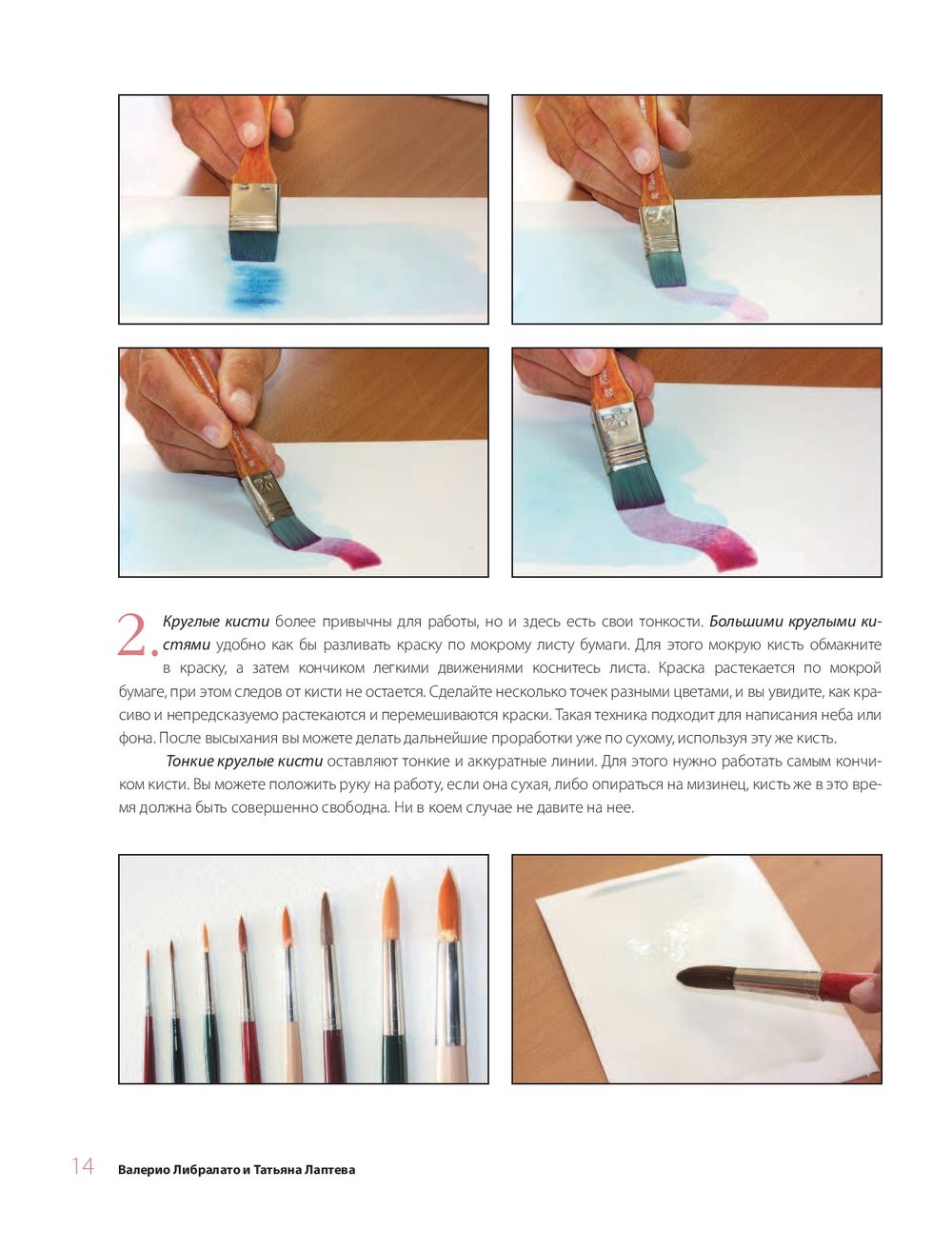 2. Круглые кисти более привычны для работы, но и здесь есть свои тонкости. Большими круглыми кистями удобно как бы разливать краску по мокрому листу бумаги. Для этого мокрую кисть обмакните в краску, а затем кончиком легкими движениями коснитесь листа. Краска растекается по мокрой бумаге, при этом следов от кисти не остается. Сделайте несколько точек разными цветами, и вы увидите, как красиво и непредсказуемо растекаются и перемешиваются краски. Такая техника подходит для написания неба или фона. После высыхания вы можете делать дальнейшие проработки уже по сухому, используя эту же кисть.

Тонкие круглые кисти оставляют тонкие и аккуратные линии. Для этого нужно работать самым кончиком кисти. Вы можете положить руку на работу, если она сухая, либо опираться на мизинец, кисть же в это время должна быть совершенно свободна. Ни в коем случае не давите на нее.

14 Валерио Либралато и Татьяна Лаптева