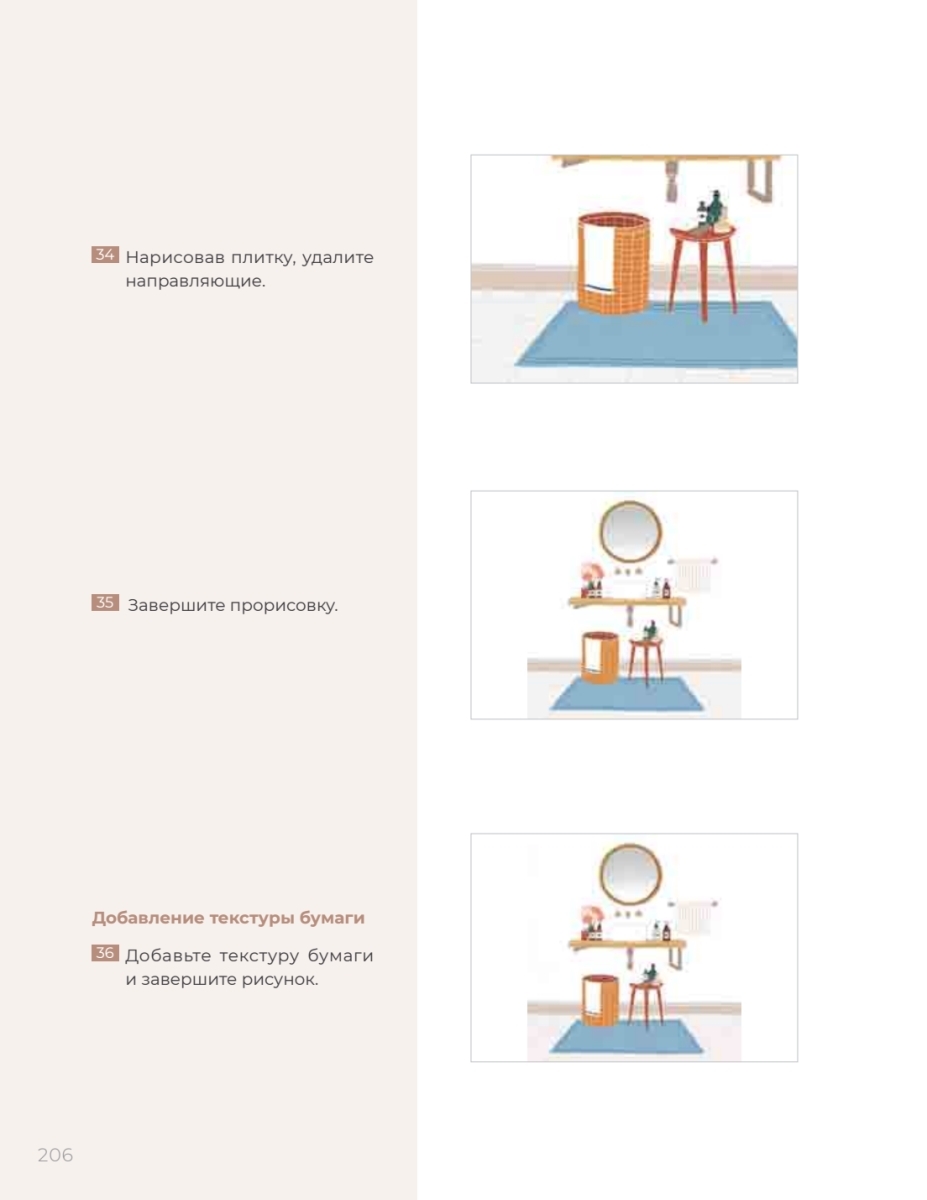 34 Нарисовав плитку, удалите направляющие.

35 Завершите прорисовку.

Добавление текстуры бумаги

36 Добавьте текстуру бумаги и завершите рисунок.

206