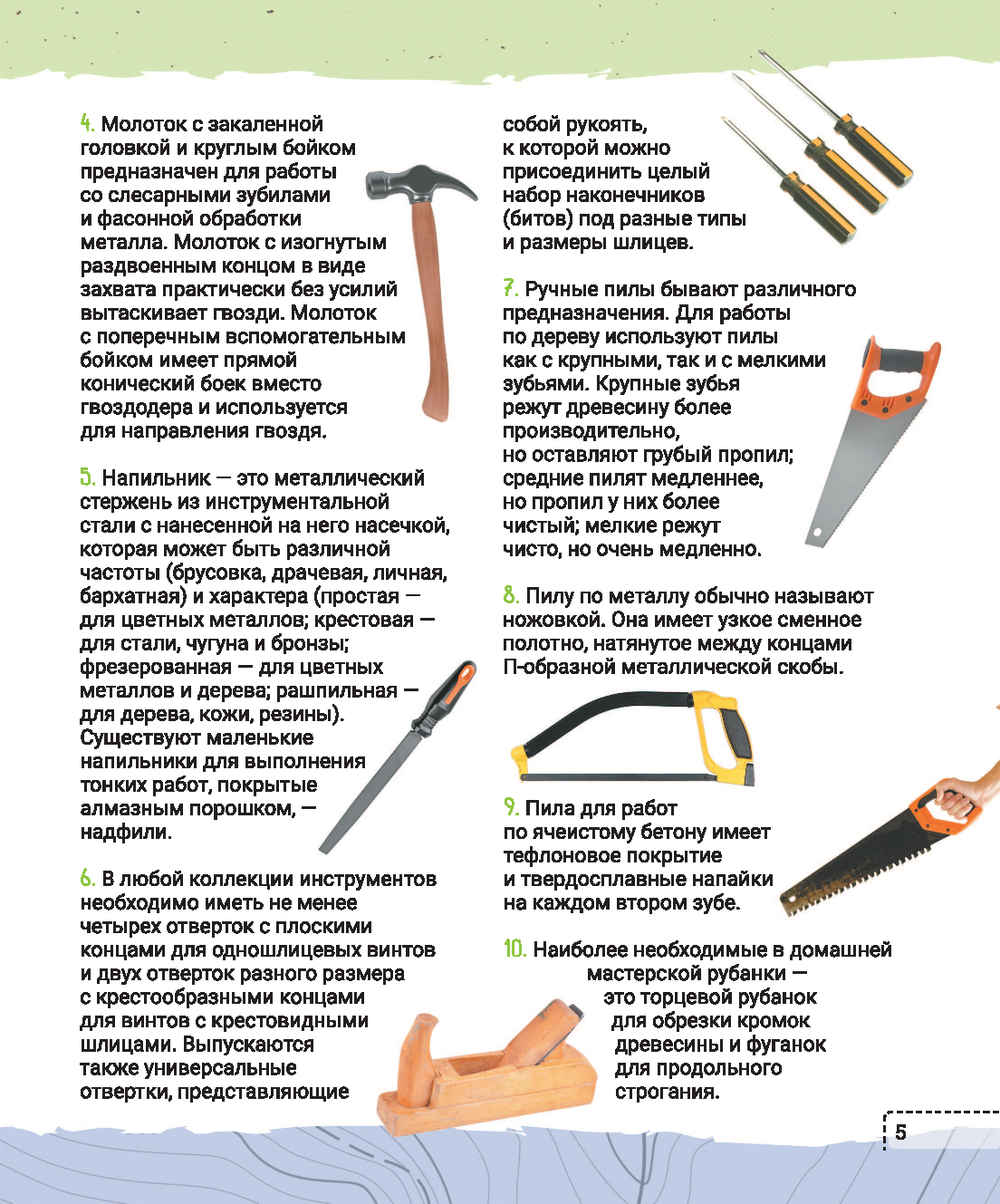 4. Молоток с закаленной головкой и круглым бойком предназначен для работы со слесарными зубилами и фасонной обработки металла. Молоток с изогнутым раздвоенным концом в виде захвата практически без усилий вытаскивает гвозди. Молоток с поперечным вспомогательным бойком имеет прямой конический боек вместо гвоздодера и используется для направления гвоздя.

5. Напильник — это металлический стержень из инструментальной стали с нанесенной на него насечкой, которая может быть различной частоты (брусовка, драчевая, личная, бархатная) и характера (простая — для цветных металлов; крестовая — для стали, чугуна и бронзы; фрезерованная — для цветных металлов и дерева; рашпильная — для дерева, кожи, резины). Существуют маленькие напильники для выполнения тонких работ, покрытые алмазным порошком, — надфили.

6. В любой коллекции инструментов необходимо иметь не менее четырех отверток с плоскими концами для одношлицевых винтов и двух отверток разного размера с крестообразными концами для винтов с крестовидными шлицами. Выпускаются также универсальные отвертки, представляющие собой рукоять, к которой можно присоединить целый набор наконечников (битов) под разные типы и размеры шлицев.

7. Ручные пилы бывают различного предназначения. Для работы по дереву используют пилы как с крупными, так и с мелкими зубьями. Крупные зубья режут древесину более производительно, но оставляют грубый пропил; средние пилят медленнее, но пропил у них более чистый; мелкие режут чисто, но очень медленно.

8. Пилу по металлу обычно называют ножовкой. Она имеет узкое сменное полотно, натянутое между концами П-образной металлической скобы.

9. Пила для работ по ячеистому бетону имеет тефлоновое покрытие и твердосплавные напайки на каждом втором зубе.

10. Наиболее необходимые в домашней мастерской рубанки — это торцевой рубанок для обрезки кромок древесины и фуганок для продольного строгания.

5