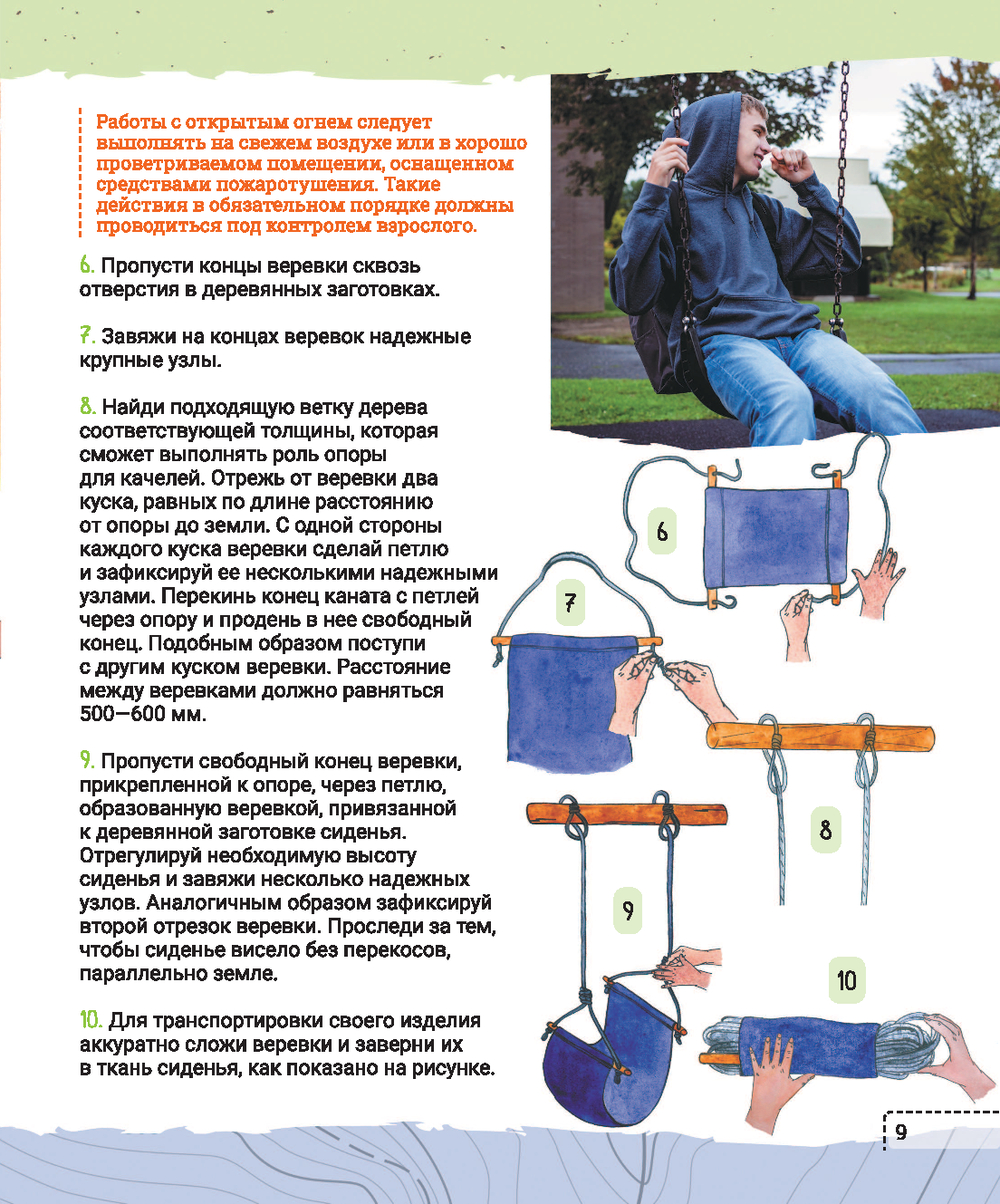 Работы с открытым огнем следует выполнять на свежем воздухе или в хорошо проветриваемом помещении, оснащенном средствами пожаротушения. Такие действия в обязательном порядке должны проводиться под контролем взрослого.

6. Пропусти концы веревки сквозь отверстия в деревянных заготовках.

7. Завяжи на концах веревок надежные крупные узлы.

8. Найди подходящую ветку дерева соответствующей толщины, которая сможет выполнять роль опоры для качелей. Отрежь от веревки два куска, равных по длине расстоянию от опоры до земли. С одной стороны каждого куска веревки сделай петлю и зафиксируй ее несколькими надежными узлами. Перекинь конец каната с петлей через опору и продень в нее свободный конец. Подобным образом поступи с другим куском веревки. Расстояние между веревками должно равняться 500—600 мм.

9. Пропусти свободный конец веревки, прикрепленной к опоре, через петлю, образованную веревкой, привязанной к деревянной заготовке сиденья. Отрегулируй необходимую высоту сиденья и завяжи несколько надежных узлов. Аналогичным образом зафиксируй второй отрезок веревки. Проследи за тем, чтобы сиденье висело без перекосов, параллельно земле.

10. Для транспортировки своего изделия аккуратно сложи веревки и заверни их в ткань сиденья, как показано на рисунке.

6

7

8

9

10

9