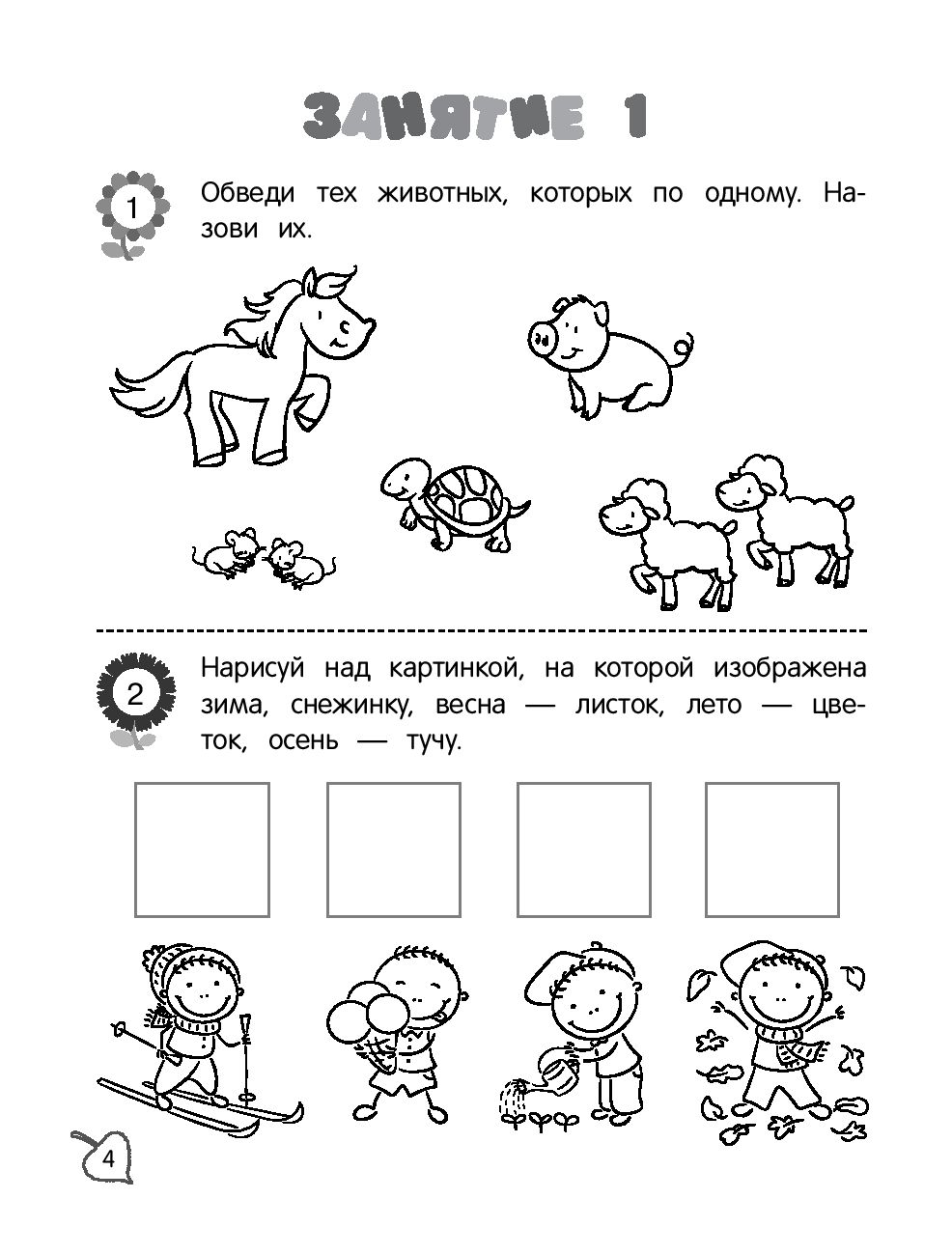 ЗАНЯТИЕ 1

1 Обведи тех животных, которых по одному. Назови их.

2 Нарисуй над картинкой, на которой изображена зима, снежинку, весна — листок, лето — цветок, осень — тучу.

4