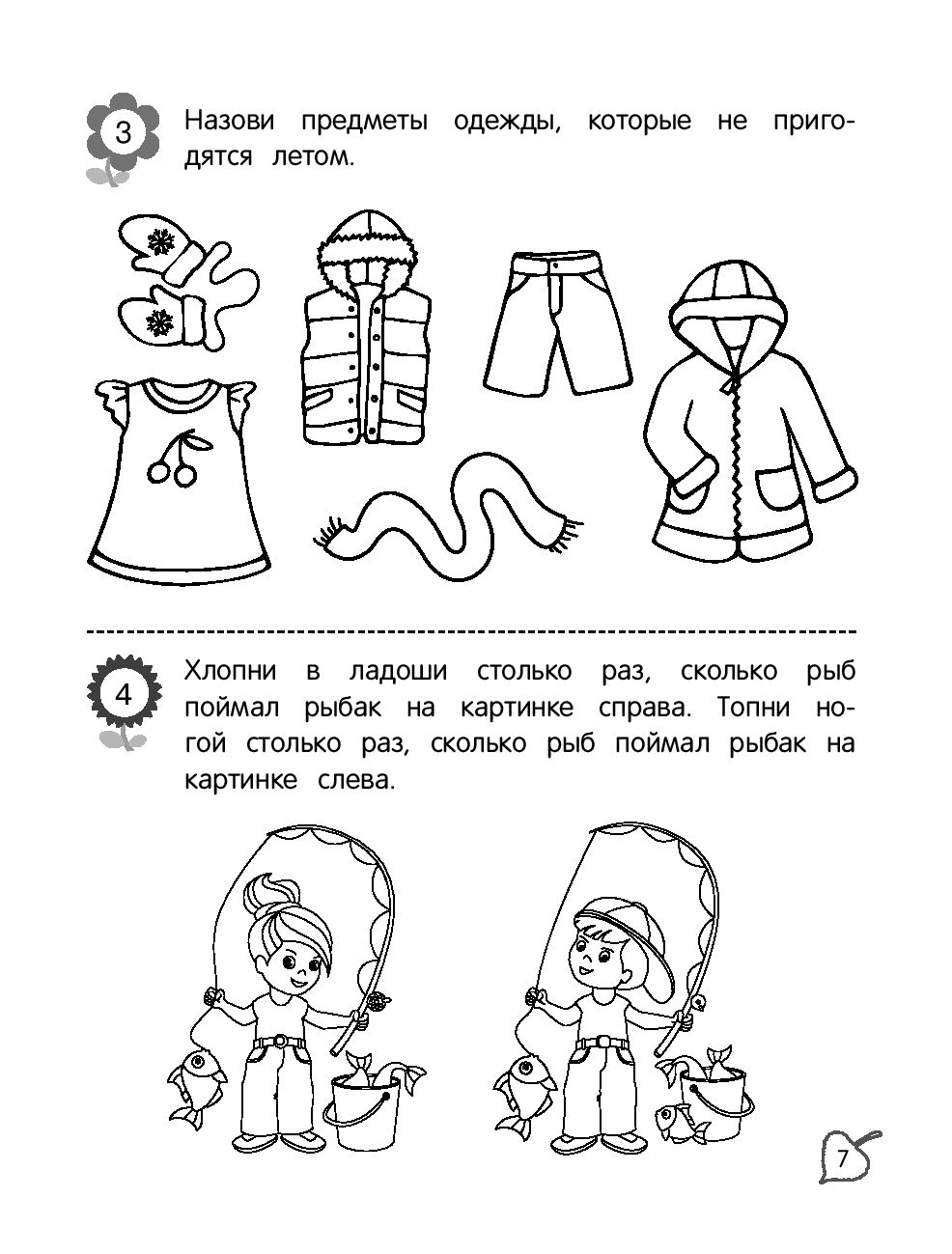 3

Назови предметы одежды, которые не пригодятся летом.

4

Хлопни в ладоши столько раз, сколько рыб поймал рыбак на картинке справа. Топни ногой столько раз, сколько рыб поймал рыбак на картинке слева.

7