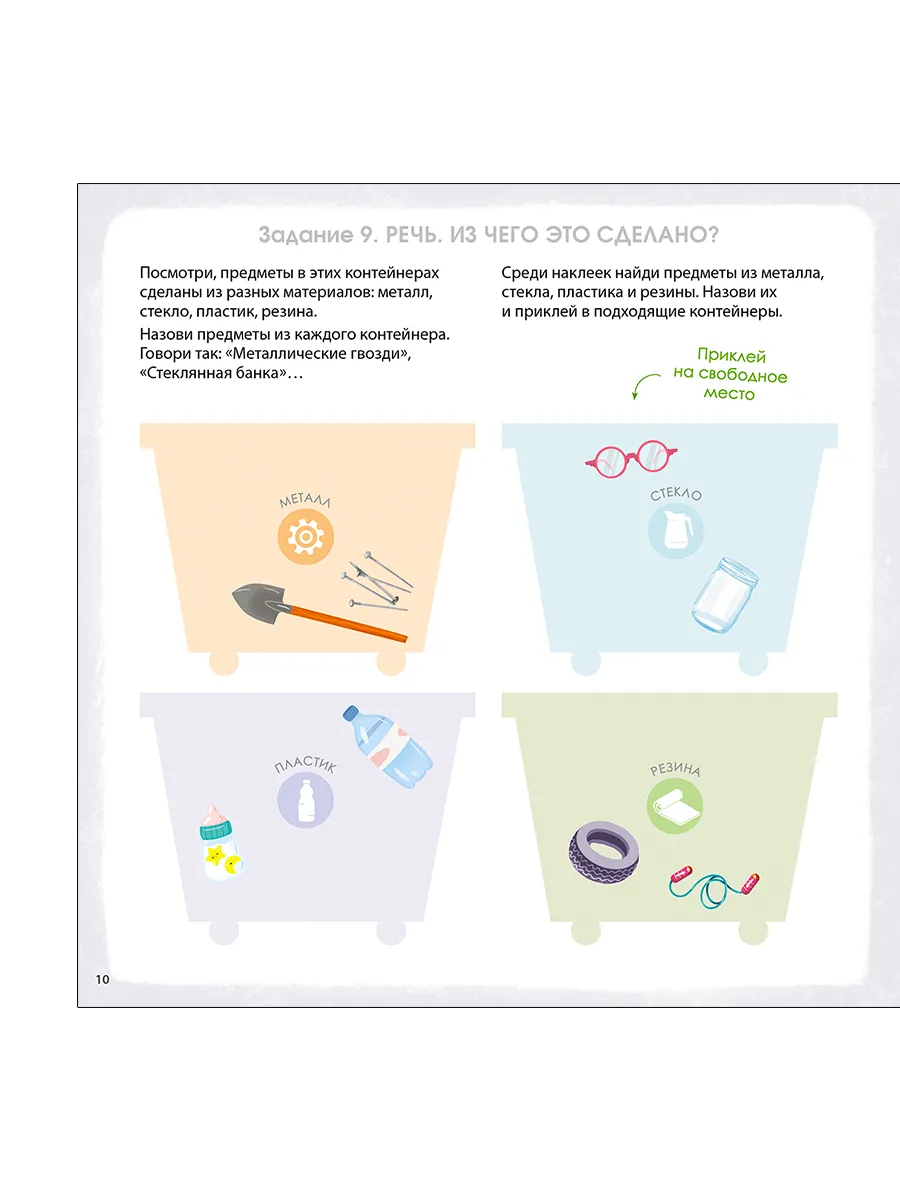 Задание 9. РЕЧЬ. ИЗ ЧЕГО ЭТО СДЕЛАНО?

Посмотри, предметы в этих контейнерах сделаны из разных материалов: металл, стекло, пластик, резина.

Назови предметы из каждого контейнера. Говори так: «Металлические гвозди», «Стеклянная банка»…

Среди наклеек найди предметы из металла, стекла, пластика и резины. Назови их и приклей в подходящие контейнеры.

Приклей на свободное место

МЕТАЛЛ

СТЕКЛО

ПЛАСТИК

РЕЗИНА

10