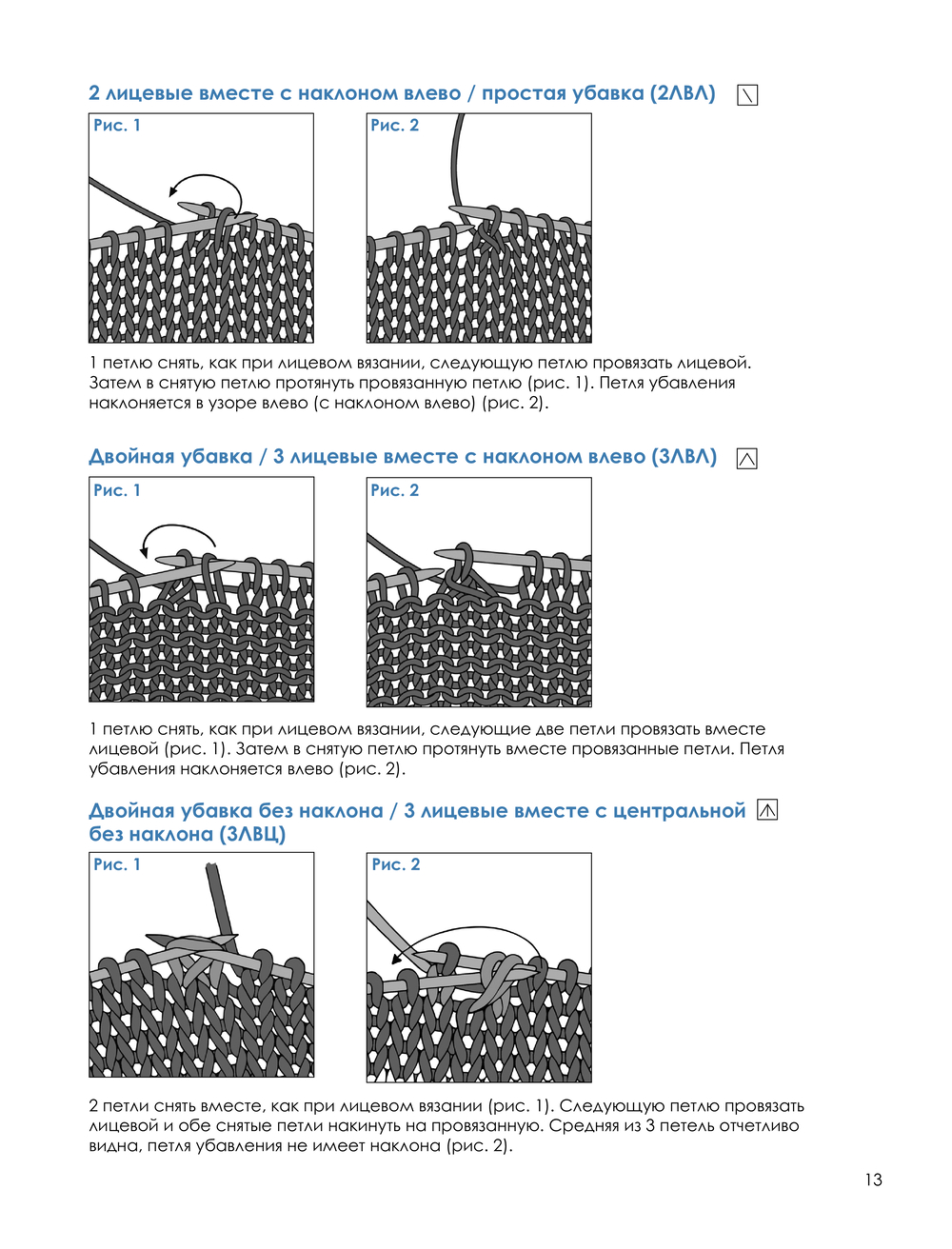 2 лицевые вместе с наклоном влево / простая убавка (2ЛВЛ)

Рис. 1

Рис. 2

1 петлю снять, как при лицевом вязании, следующую петлю провязать лицевой. Затем в снятую петлю протянуть провязанную петлю (рис. 1). Петля убавления наклоняется в узоре влево (с наклоном влево) (рис. 2).

Двойная убавка / 3 лицевые вместе с наклоном влево (3ЛВЛ)

Рис. 1

Рис. 2

1 петлю снять, как при лицевом вязании, следующие две петли провязать вместе лицевой (рис. 1). Затем в снятую петлю протянуть вместе провязанные петли. Петля убавления наклоняется влево (рис. 2).

Двойная убавка без наклона / 3 лицевые вместе с центральной без наклона (3ЛВЦ)

Рис. 1

Рис. 2

2 петли снять вместе, как при лицевом вязании (рис. 1). Следующую петлю провязать лицевой и обе снятые петли накинуть на провязанную. Средняя из 3 петель отчетливо видна, петля убавления не имеет наклона (рис. 2).

13