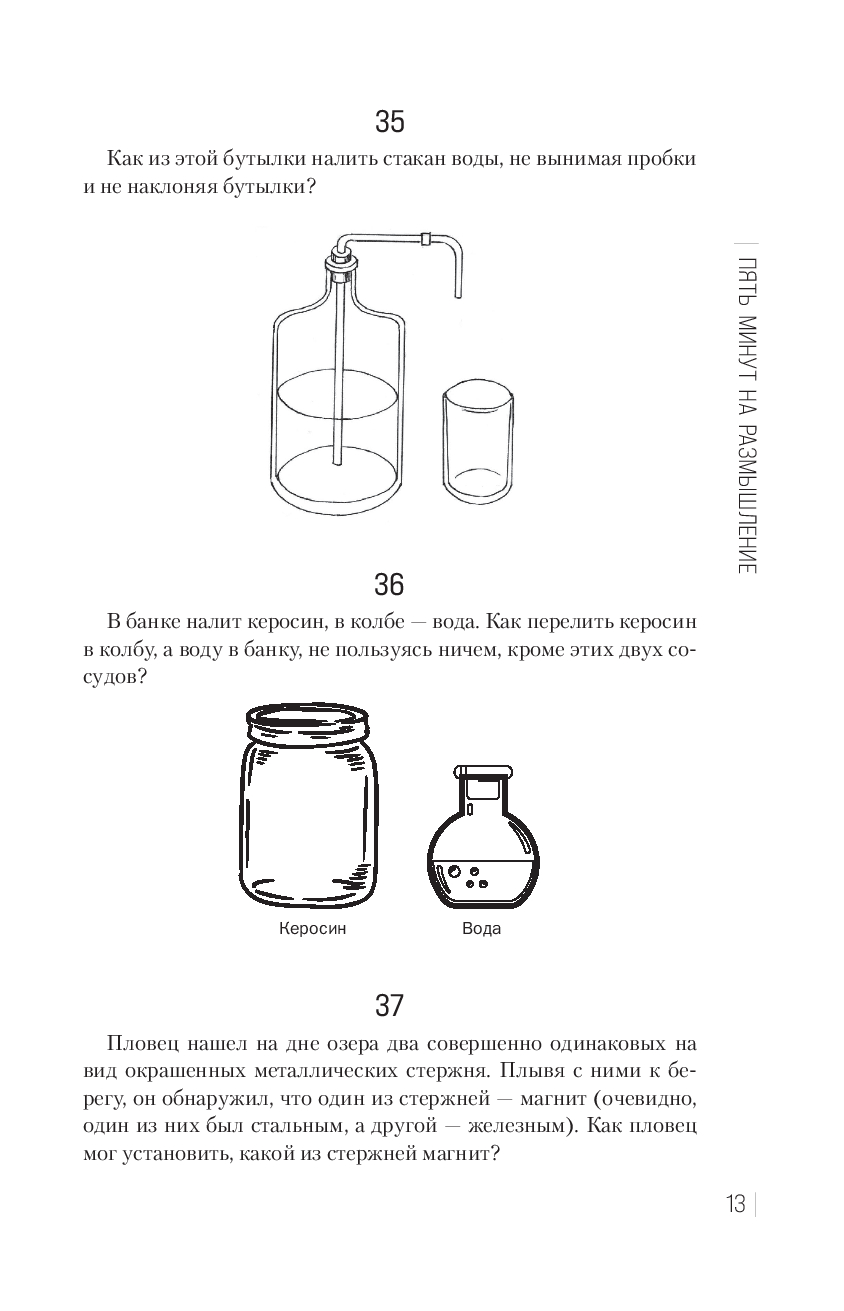 35

Как из этой бутылки налить стакан воды, не вынимая пробки и не наклоняя бутылки?

ПЯТЬ МИНУТ НА РАЗМЫШЛЕНИЕ

36

В банке налит керосин, в колбе — вода. Как перелить керосин в колбу, а воду в банку, не пользуясь ничем, кроме этих двух сосудов?

Керосин

Вода

37

Пловец нашел на дне озера два совершенно одинаковых на вид окрашенных металлических стержня. Плывя с ними к берегу, он обнаружил, что один из стержней — магнит (очевидно, один из них был стальным, а другой — железным). Как пловец мог установить, какой из стержней магнит?

13