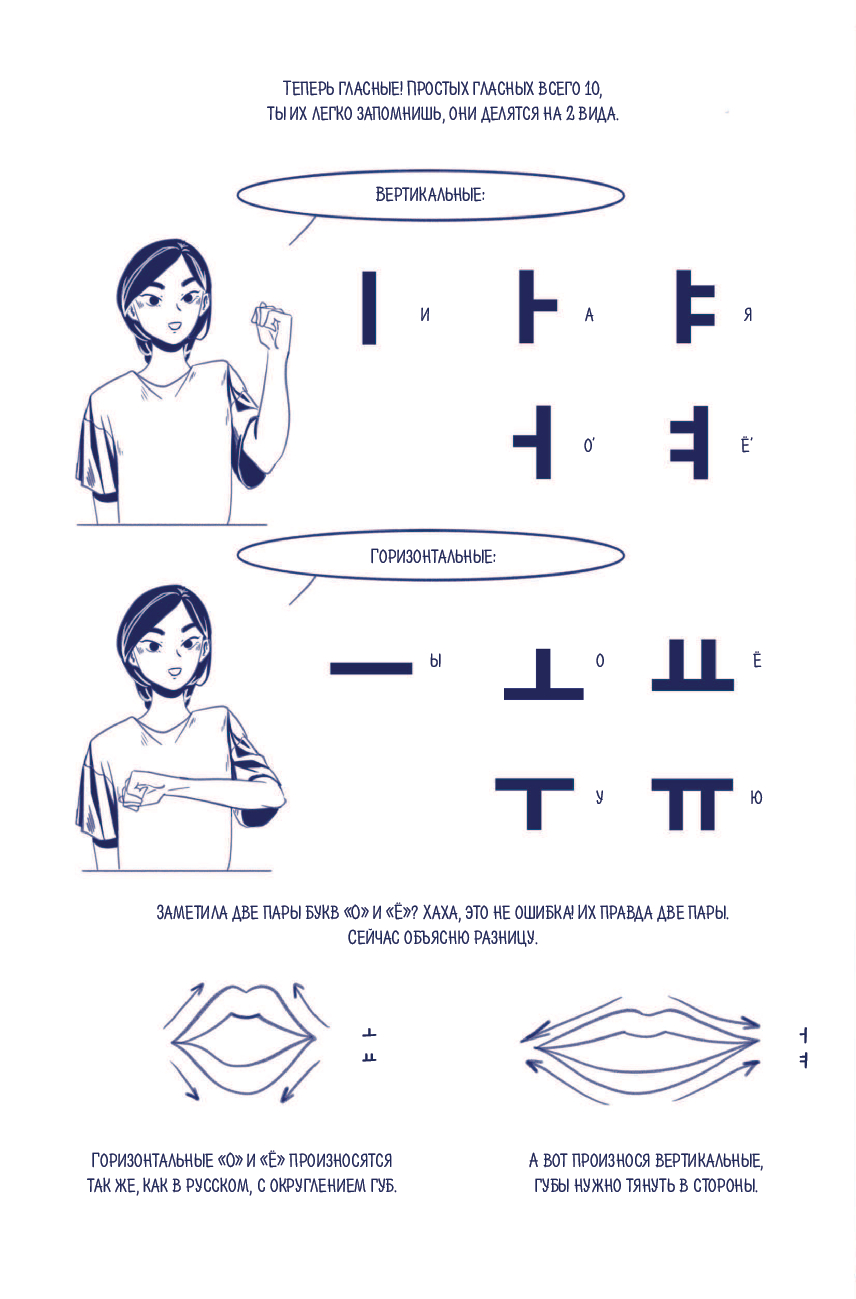 ТЕПЕРЬ ГЛАСНЫЕ! ПРОСТЫХ ГЛАСНЫХ ВСЕГО 10, ТЫ ИХ ЛЕГКО ЗАПОМНИШЬ, ОНИ ДЕЛЯТСЯ НА 2 ВИДА.

ВЕРТИКАЛЬНЫЕ:

ㅣ И ㅏ А ㅑ Я

ㅓ О' ㅕ Ё'

ГОРИЗОНТАЛЬНЫЕ:

ㅡ Ы ㅗ О ㅛ Ё

ㅜ У ㅠ Ю

ЗАМЕТИЛА ДВЕ ПАРЫ БУКВ «О» И «Ё»? ХАХА, ЭТО НЕ ОШИБКА! ИХ ПРАВДА ДВЕ ПАРЫ. СЕЙЧАС ОБЪЯСНЮ РАЗНИЦУ.

ㅗ
ㅛ

ㅓ
ㅕ

ГОРИЗОНТАЛЬНЫЕ «О» И «Ё» ПРОИЗНОСЯТСЯ ТАК ЖЕ, КАК В РУССКОМ, С ОКРУГЛЕНИЕМ ГУБ.

А ВОТ ПРОИЗНОСЯ ВЕРТИКАЛЬНЫЕ, ГУБЫ НУЖНО ТЯНУТЬ В СТОРОНЫ.