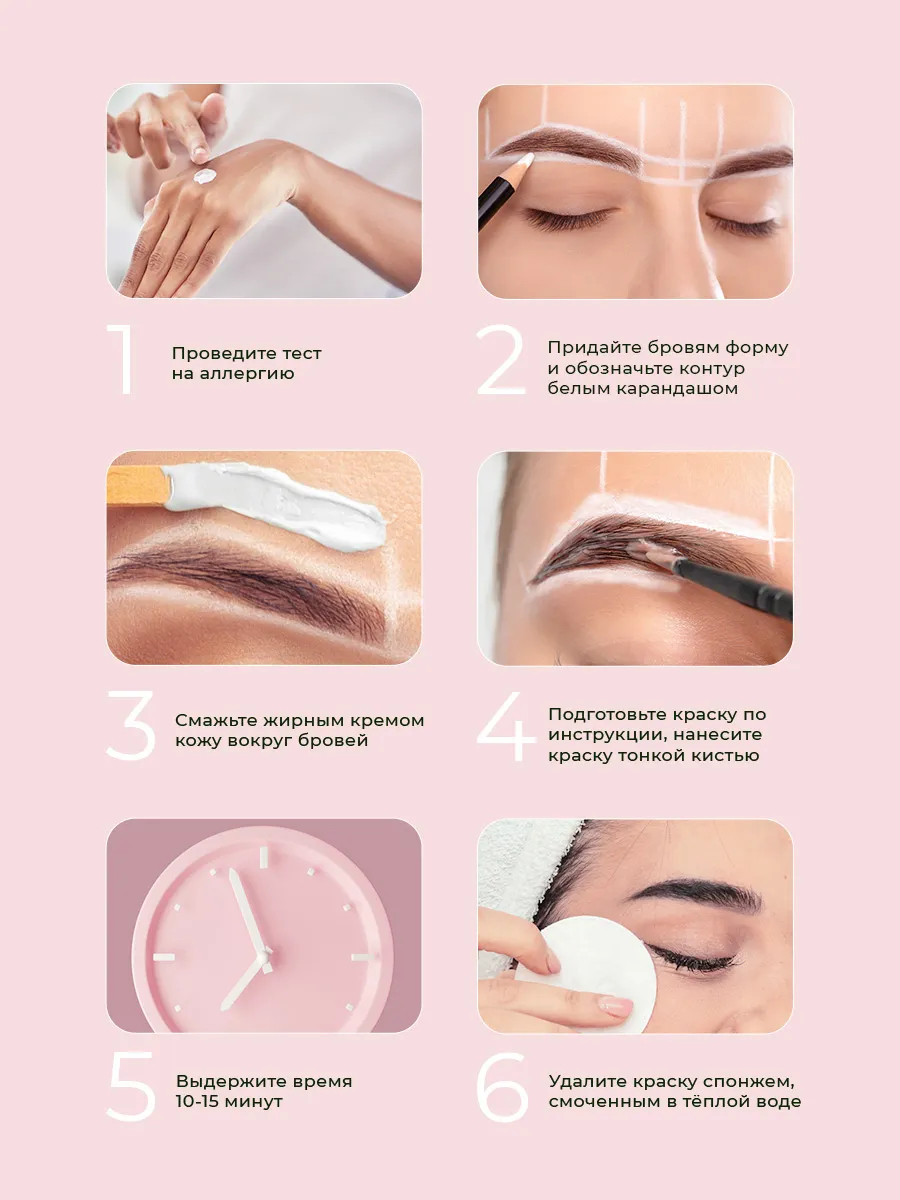 1

Проведите тест на аллергию

2

Придайте бровям форму и обозначьте контур белым карандашом

3

Смажьте жирным кремом кожу вокруг бровей

4

Подготовьте краску по инструкции, нанесите краску тонкой кистью

5

Выдержите время 10-15 минут

6

Удалите краску спонжем, смоченным в тёплой воде