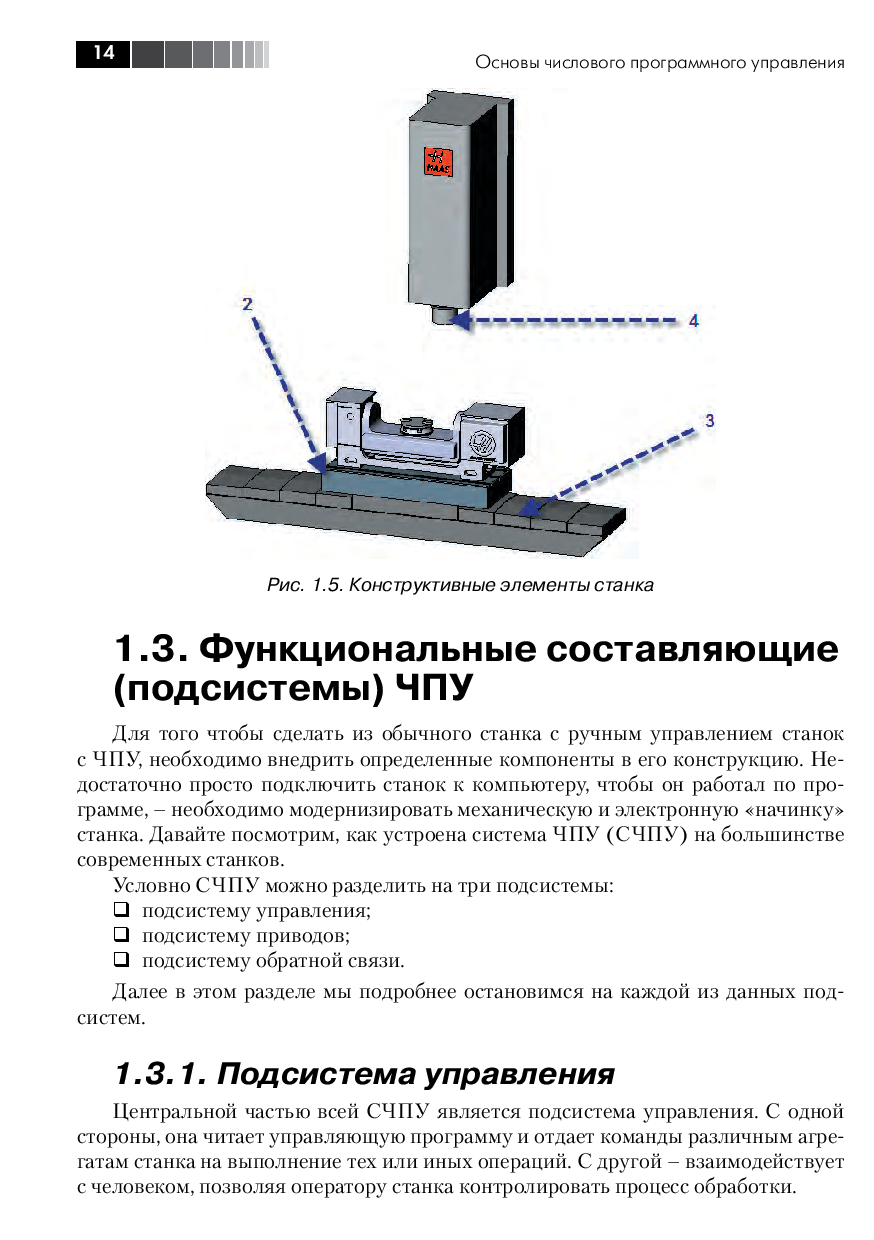 14

Основы числового программного управления

HAAS

2

4

3

Рис. 1.5. Конструктивные элементы станка

1.3. Функциональные составляющие (подсистемы) ЧПУ

Для того чтобы сделать из обычного станка с ручным управлением станок с ЧПУ, необходимо внедрить определенные компоненты в его конструкцию. Недостаточно просто подключить станок к компьютеру, чтобы он работал по программе, – необходимо модернизировать механическую и электронную «начинку» станка. Давайте посмотрим, как устроена система ЧПУ (СЧПУ) на большинстве современных станков.

Условно СЧПУ можно разделить на три подсистемы:
❑ подсистему управления;
❑ подсистему приводов;
❑ подсистему обратной связи.

Далее в этом разделе мы подробнее остановимся на каждой из данных подсистем.

1.3.1. Подсистема управления

Центральной частью всей СЧПУ является подсистема управления. С одной стороны, она читает управляющую программу и отдает команды различным агрегатам станка на выполнение тех или иных операций. С другой – взаимодействует с человеком, позволяя оператору станка контролировать процесс обработки.