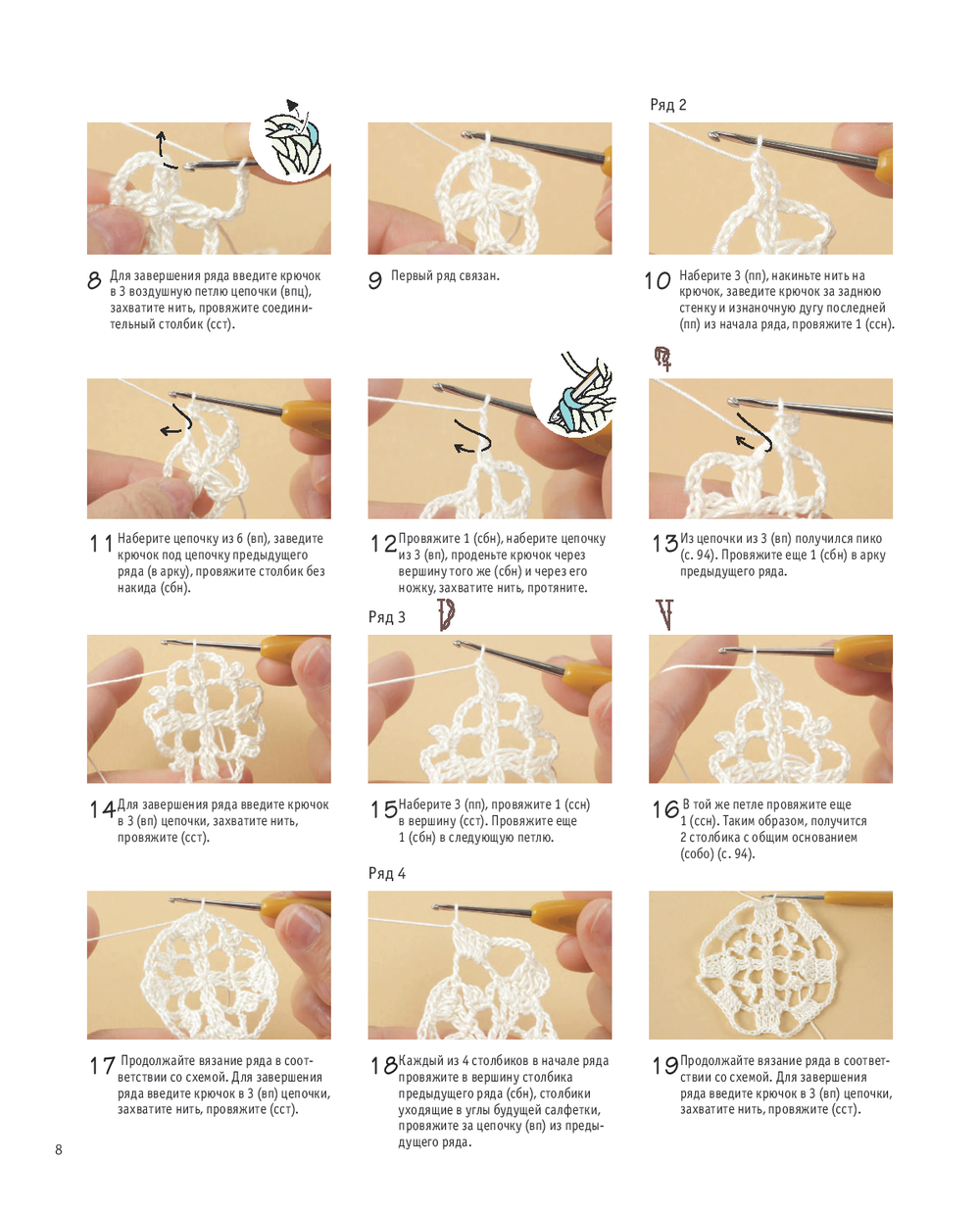 Ряд 2

8 Для завершения ряда введите крючок в 3 воздушную петлю цепочки (впц), захватите нить, провяжите соединительный столбик (сст).

9 Первый ряд связан.

10 Наберите 3 (пп), накиньте нить на крючок, заведите крючок за заднюю стенку и изнаночную дугу последней (пп) из начала ряда, провяжите 1 (ссн).

11 Наберите цепочку из 6 (вп), заведите крючок под цепочку предыдущего ряда (в арку), провяжите столбик без накида (сбн).

12 Провяжите 1 (сбн), наберите цепочку из 3 (вп), проденьте крючок через вершину того же (сбн) и через его ножку, захватите нить, протяните.

13 Из цепочки из 3 (вп) получился пико (с. 94). Провяжите еще 1 (сбн) в арку предыдущего ряда.

Ряд 3

14 Для завершения ряда введите крючок в 3 (вп) цепочки, захватите нить, провяжите (сст).

15 Наберите 3 (пп), провяжите 1 (ссн) в вершину (сст). Провяжите еще 1 (сбн) в следующую петлю.

16 В той же петле провяжите еще 1 (ссн). Таким образом, получится 2 столбика с общим основанием (собо) (с. 94).

Ряд 4

17 Продолжайте вязание ряда в соответствии со схемой. Для завершения ряда введите крючок в 3 (вп) цепочки, захватите нить, провяжите (сст).

18 Каждый из 4 столбиков в начале ряда провяжите в вершину столбика предыдущего ряда (сбн), столбики уходящие в углы будущей салфетки, провяжите за цепочку (вп) из предыдущего ряда.

19 Продолжайте вязание ряда в соответствии со схемой. Для завершения ряда введите крючок в 3 (вп) цепочки, захватите нить, провяжите (сст).

8