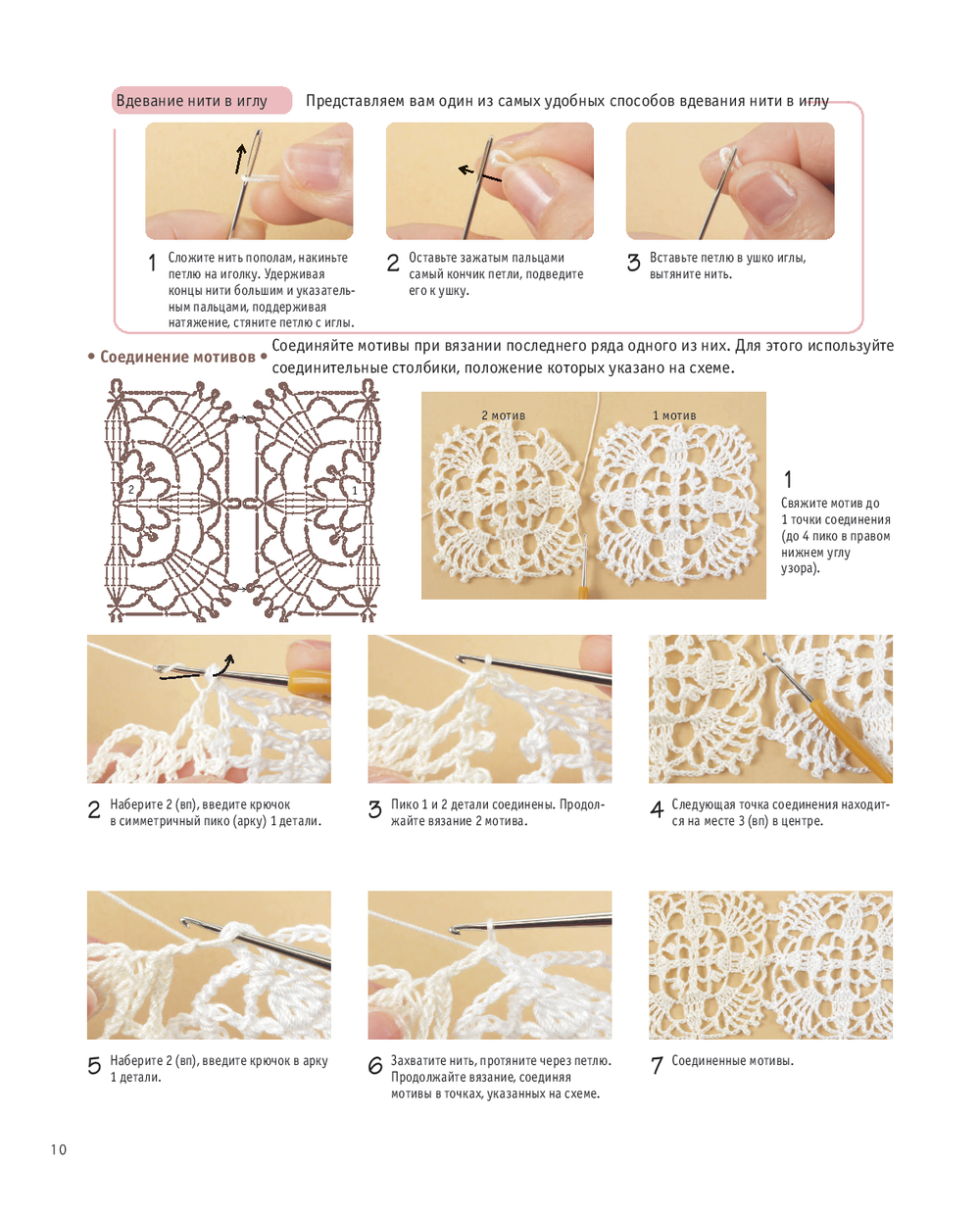 Вдевание нити в иглу

Представляем вам один из самых удобных способов вдевания нити в иглу

1 Сложите нить пополам, накиньте петлю на иголку. Удерживая концы нити большим и указательным пальцами, поддерживая натяжение, стяните петлю с иглы.

2 Оставьте зажатым пальцами самый кончик петли, подведите его к ушку.

3 Вставьте петлю в ушко иглы, вытяните нить.

• Соединение мотивов •

Соединяйте мотивы при вязании последнего ряда одного из них. Для этого используйте соединительные столбики, положение которых указано на схеме.

2

1

2 мотив

1 мотив

1 Свяжите мотив до 1 точки соединения (до 4 пико в правом нижнем углу узора).

2 Наберите 2 (вп), введите крючок в симметричный пико (арку) 1 детали.

3 Пико 1 и 2 детали соединены. Продолжайте вязание 2 мотива.

4 Следующая точка соединения находится на месте 3 (вп) в центре.

5 Наберите 2 (вп), введите крючок в арку 1 детали.

6 Захватите нить, протяните через петлю. Продолжайте вязание, соединяя мотивы в точках, указанных на схеме.

7 Соединенные мотивы.

10